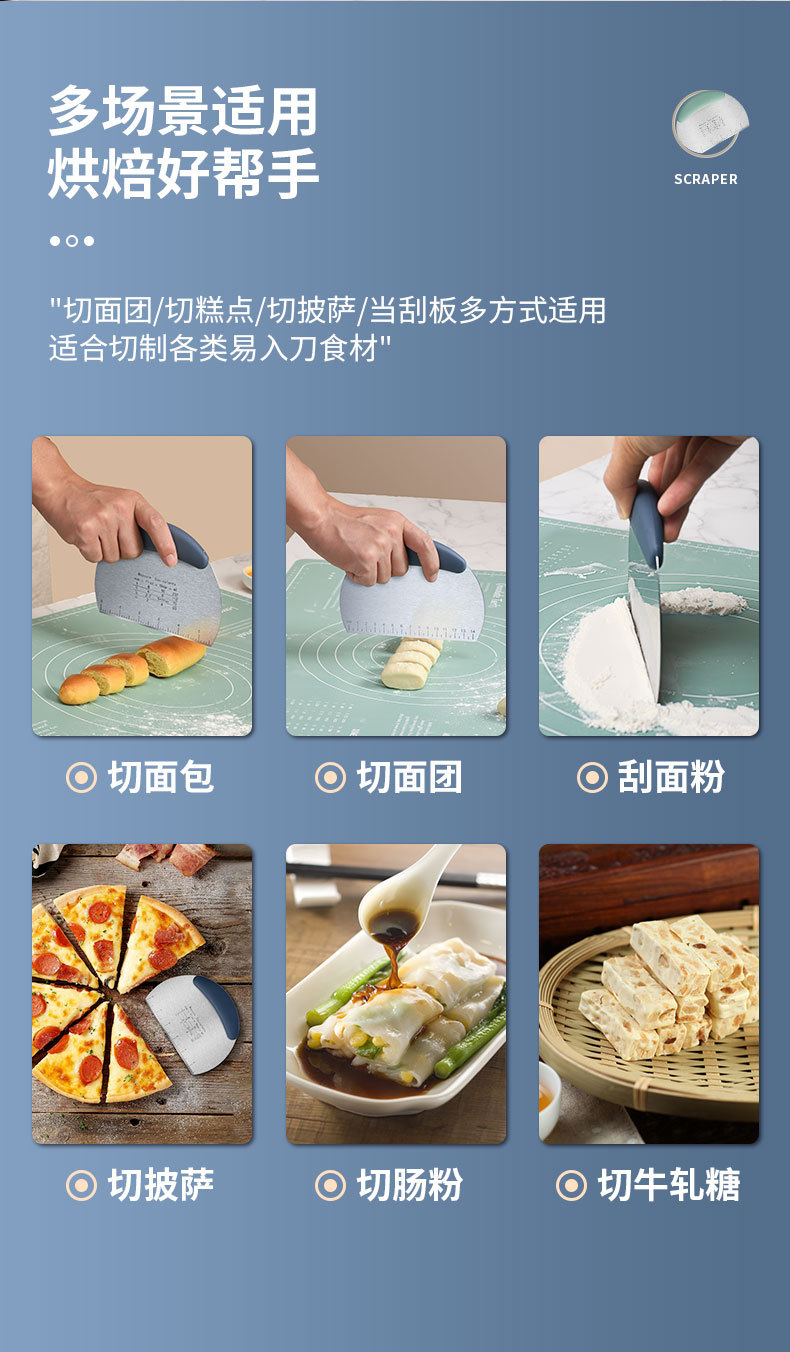 多场景适用
烘焙好帮手

SCRAPER

"切面团/切糕点/切披萨/当刮板多方式适用
适合切制各类易入刀食材"

切面包

切面团

刮面粉

切披萨

切肠粉

切牛轧糖