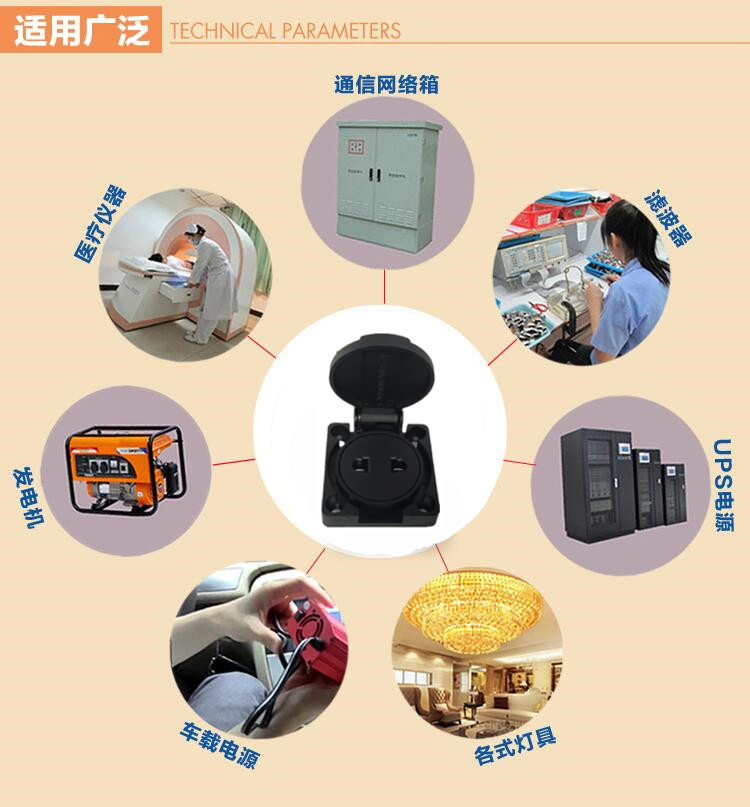 适用广泛 TECHNICAL PARAMETERS

通信网络箱

医疗仪器

滤波器

发电机

UPS电源

车载电源

各式灯具