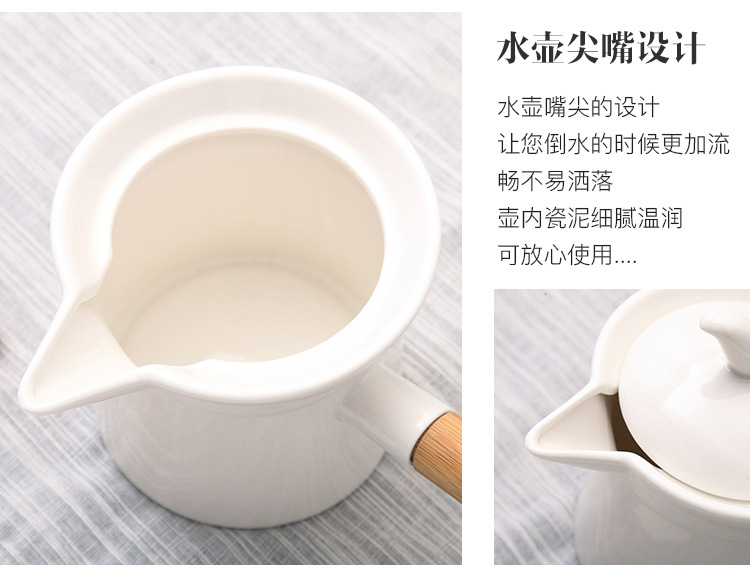 水壶尖嘴设计

水壶嘴尖的设计
让您倒水的时候更加流畅不易洒落
壶内瓷泥细腻温润
可放心使用....