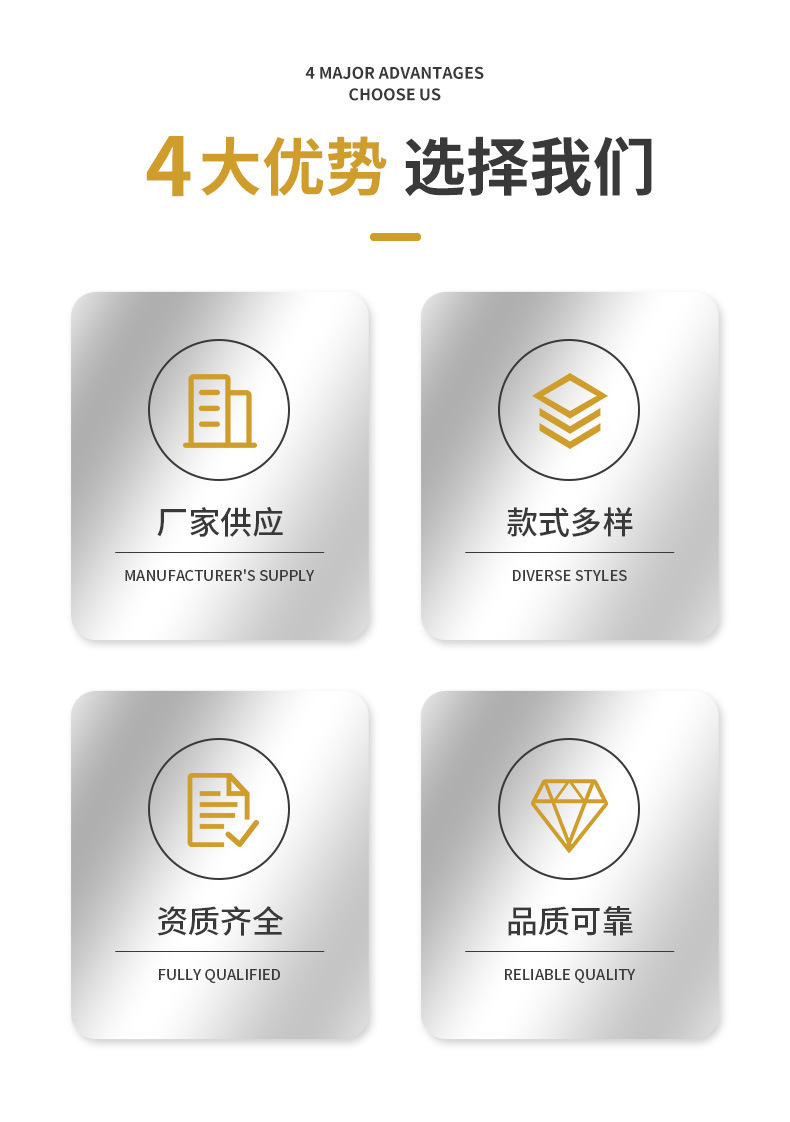 4 MAJOR ADVANTAGES
CHOOSE US

4大优势 选择我们

厂家供应

MANUFACTURER'S SUPPLY

款式多样

DIVERSE STYLES

资质齐全

FULLY QUALIFIED

品质可靠

RELIABLE QUALITY