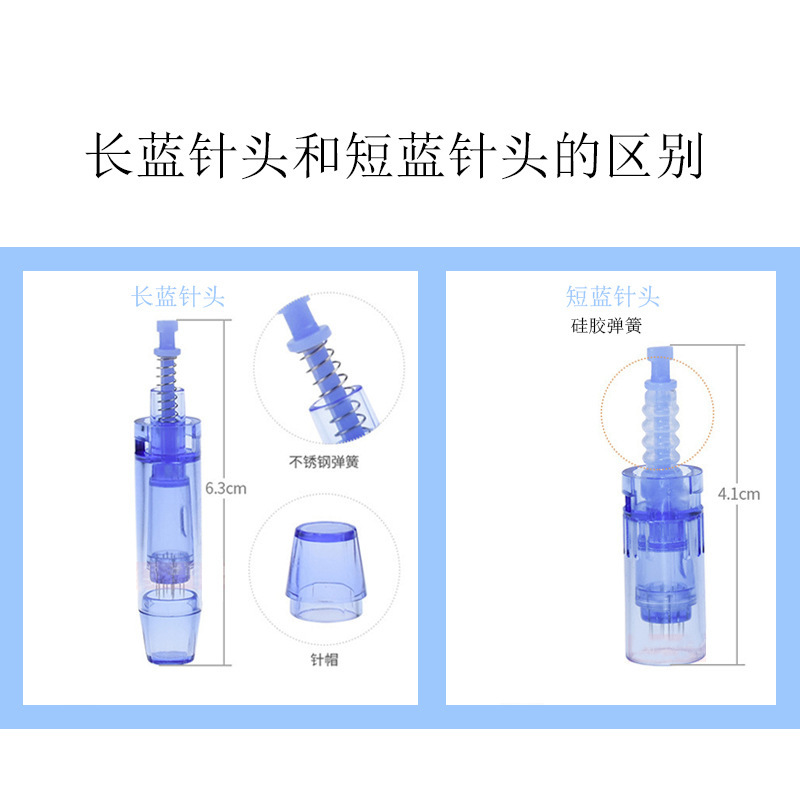 长蓝针头和短蓝针头的区别

长蓝针头

6.3cm

不锈钢弹簧

针帽

短蓝针头

硅胶弹簧

4.1cm