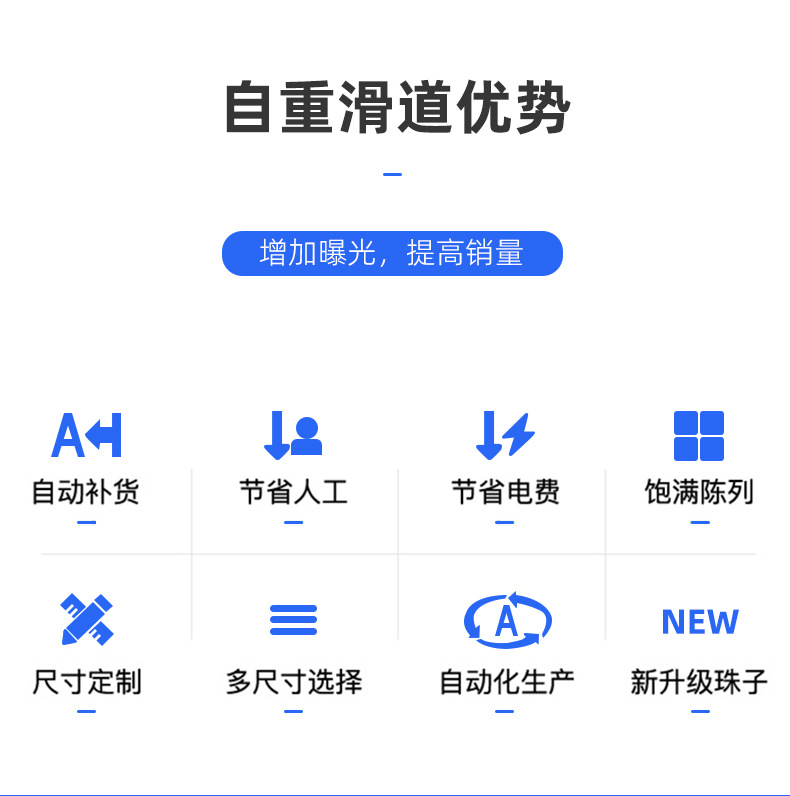 自重滑道优势

增加曝光，提高销量

自动补货

节省人工

节省电费

饱满陈列

尺寸定制

多尺寸选择

自动化生产

NEW

新升级珠子