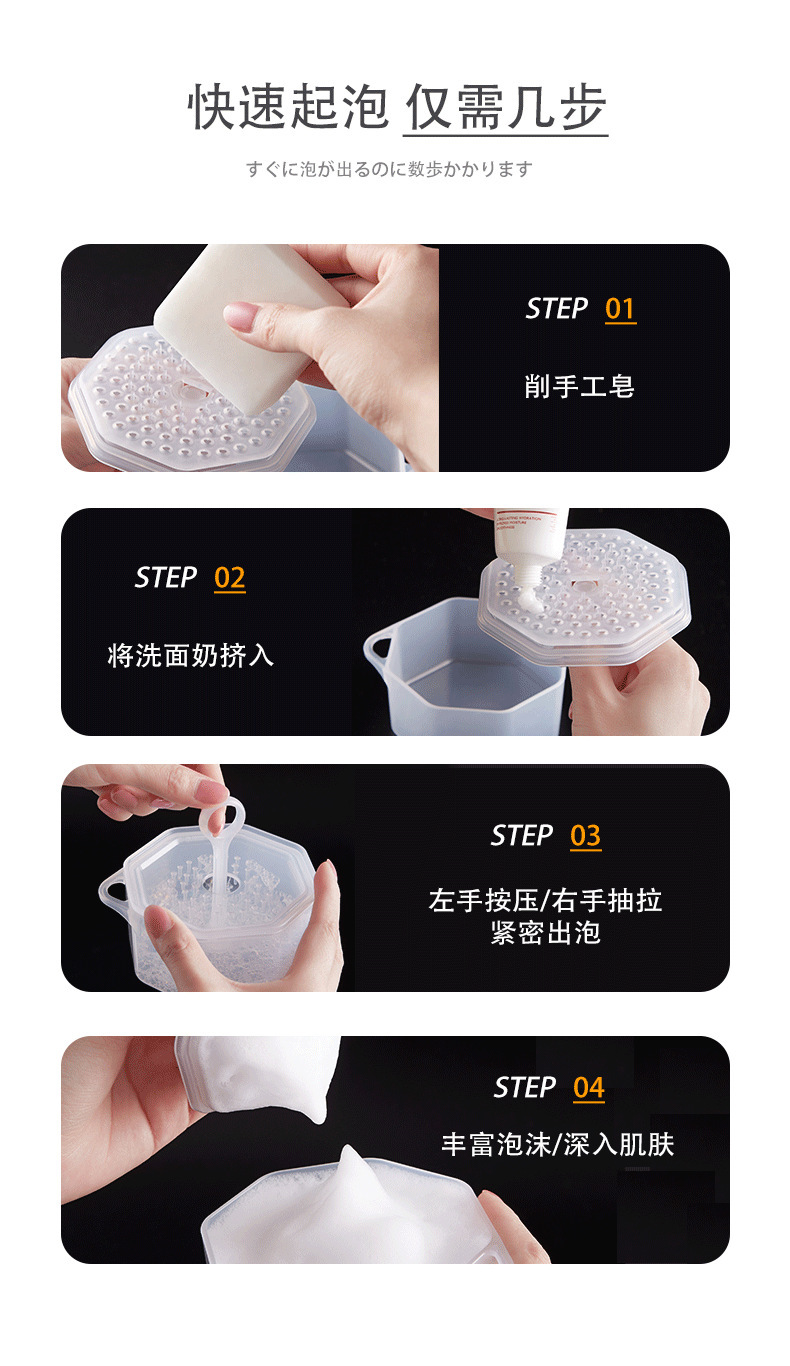 快速起泡 仅需几步

すぐに泡が出るのに数歩かかります

STEP 01

削手工皂

STEP 02

将洗面奶挤入

STEP 03

左手按压/右手抽拉
紧密出泡

STEP 04

丰富泡沫/深入肌肤