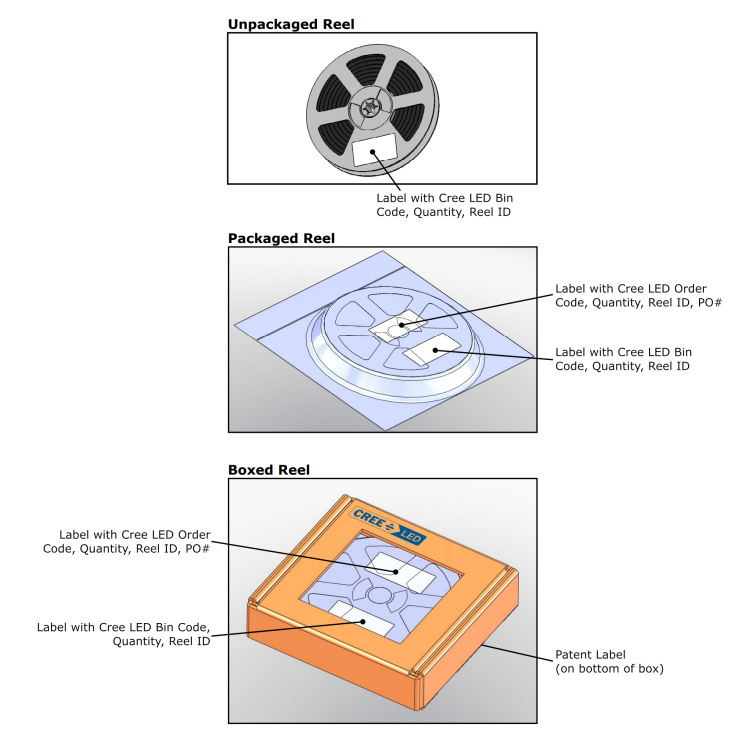 Unpackaged Reel

Label with Cree LED Bin Code, Quantity, Reel ID

Packaged Reel

Label with Cree LED Order Code, Quantity, Reel ID, PO#

Label with Cree LED Bin Code, Quantity, Reel ID

Boxed Reel

CREE LED

Label with Cree LED Order Code, Quantity, Reel ID, PO#

Label with Cree LED Bin Code, Quantity, Reel ID

Patent Label (on bottom of box)