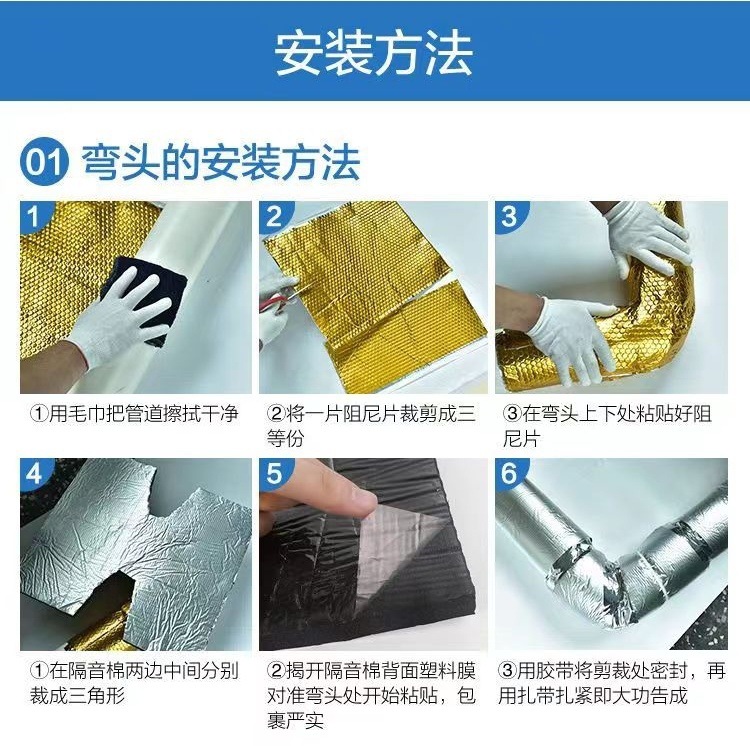 安装方法

01 弯头的安装方法

1

①用毛巾把管道擦拭干净

2

②将一片阻尼片裁剪成三等份

3

③在弯头上下处粘贴好阻尼片

4

①在隔音棉两边中间分别裁成三角形

5

②揭开隔音棉背面塑料膜对准弯头处开始粘贴，包裹严实

6

③用胶带将剪裁处密封，再用扎带扎紧即大功告成