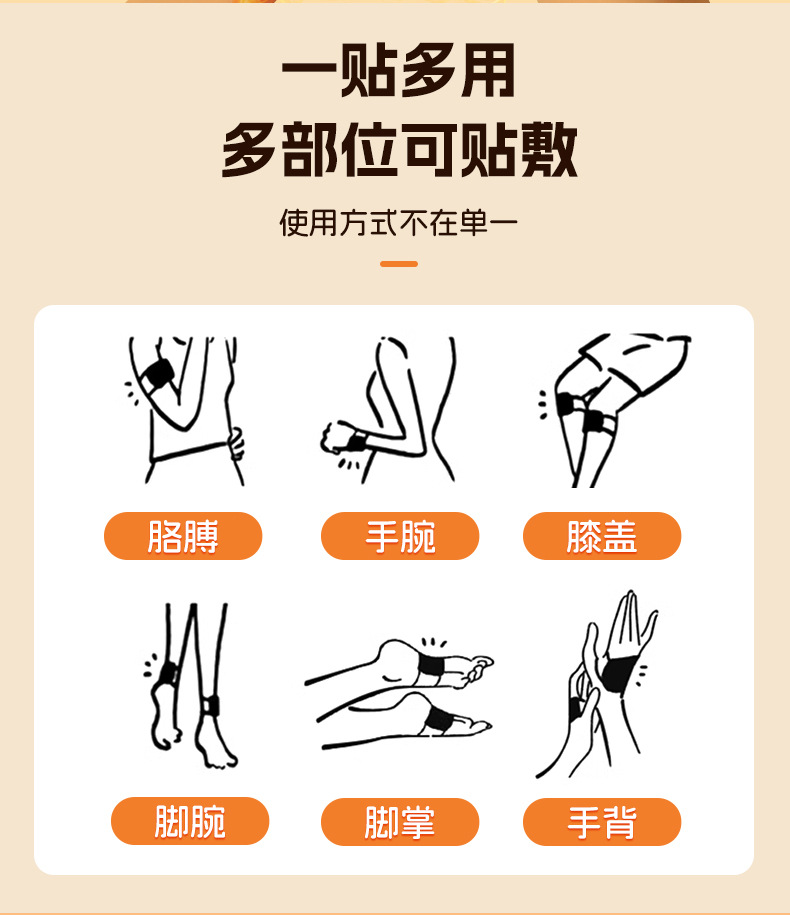 一贴多用
多部位可贴敷

使用方式不在单一

胳膊

手腕

膝盖

脚腕

脚掌

手背