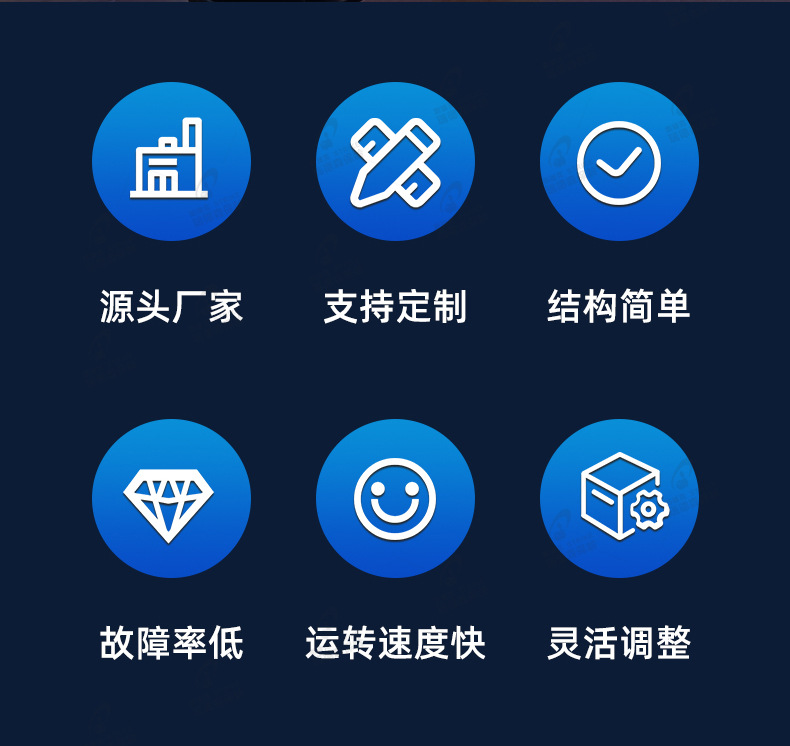 源头厂家 支持定制 结构简单

故障率低 运转速度快 灵活调整