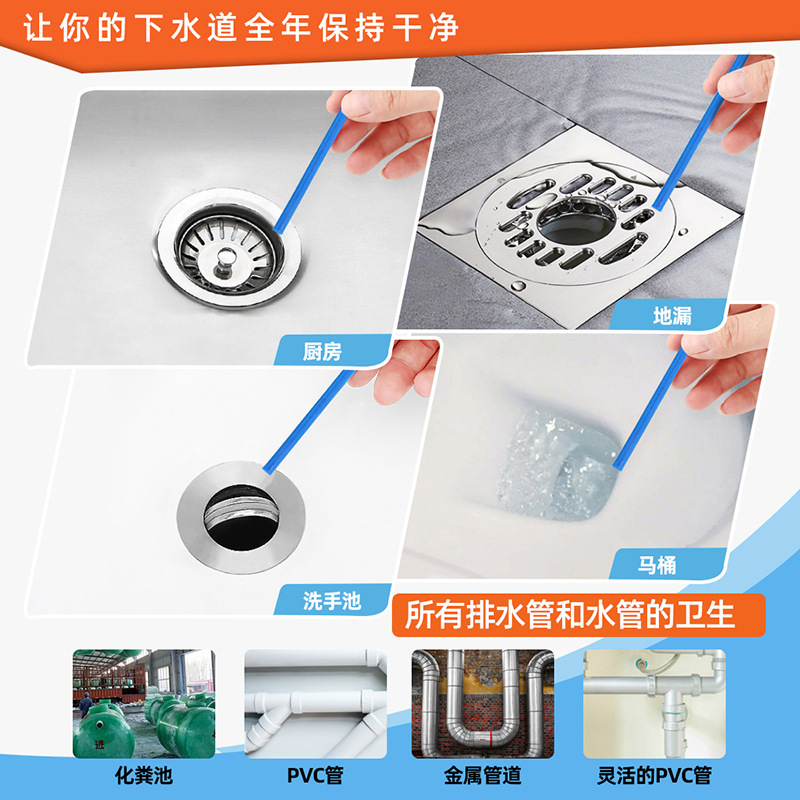 让你的下水道全年保持干净

厨房

地漏

洗手池

马桶

所有排水管和水管的卫生

化粪池

PVC管

金属管道

灵活的PVC管