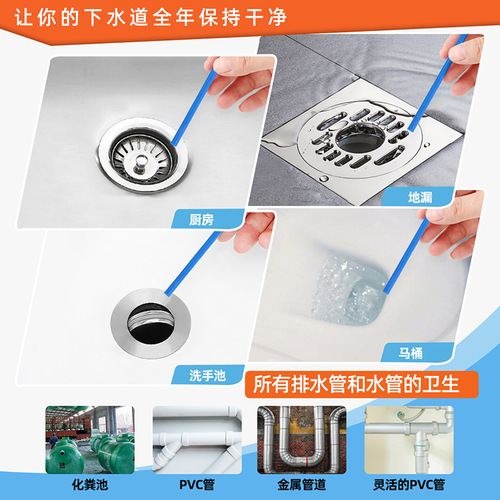 让你的下水道全年保持干净

厨房

地漏

洗手池

马桶

所有排水管和水管的卫生

化粪池

PVC管

金属管道

灵活的PVC管