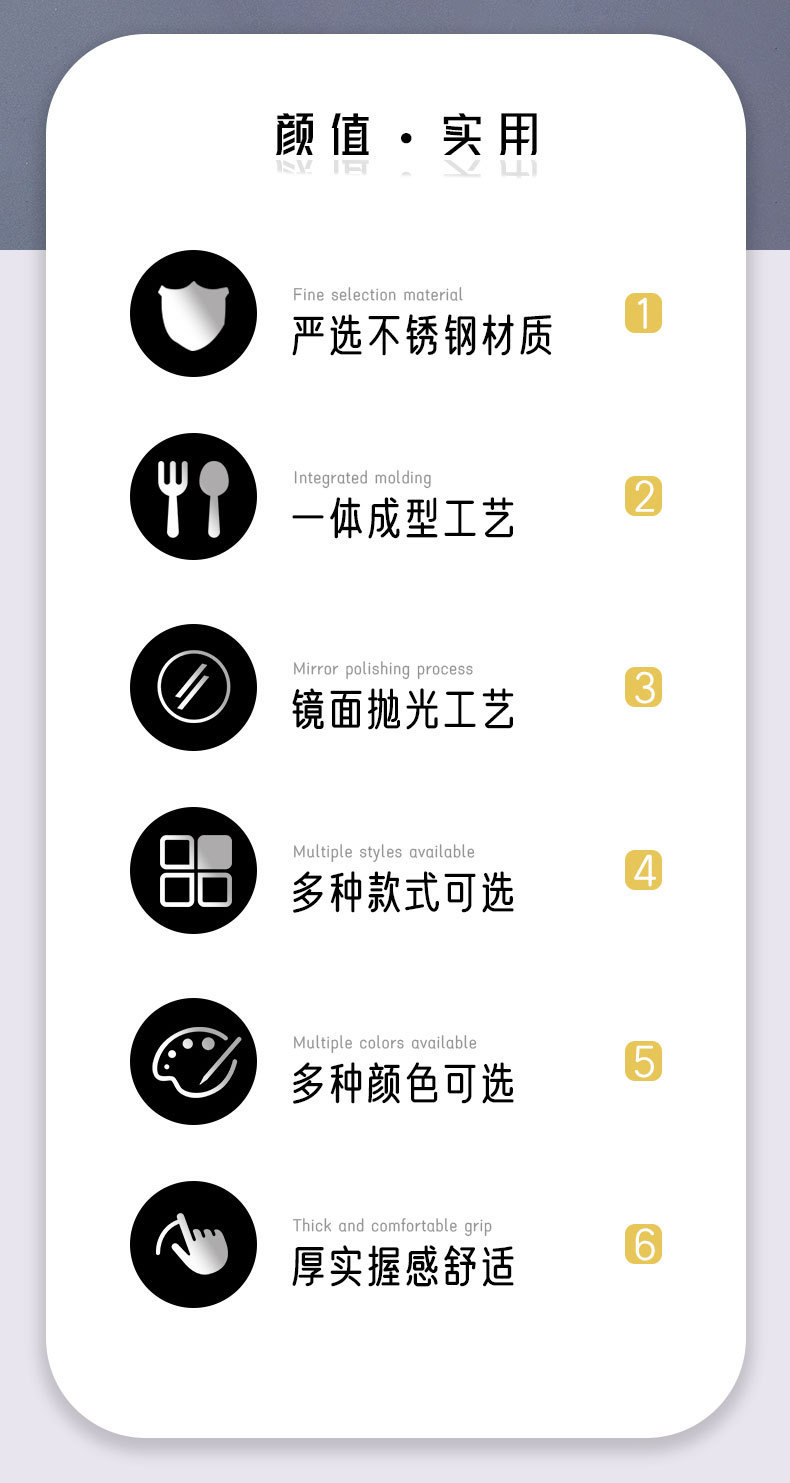 颜值·实用

Fine selection material
严选不锈钢材质
1

Integrated molding
一体成型工艺
2

Mirror polishing process
镜面抛光工艺
3

Multiple styles available
多种款式可选
4

Multiple colors available
多种颜色可选
5

Thick and comfortable grip
厚实握感舒适
6