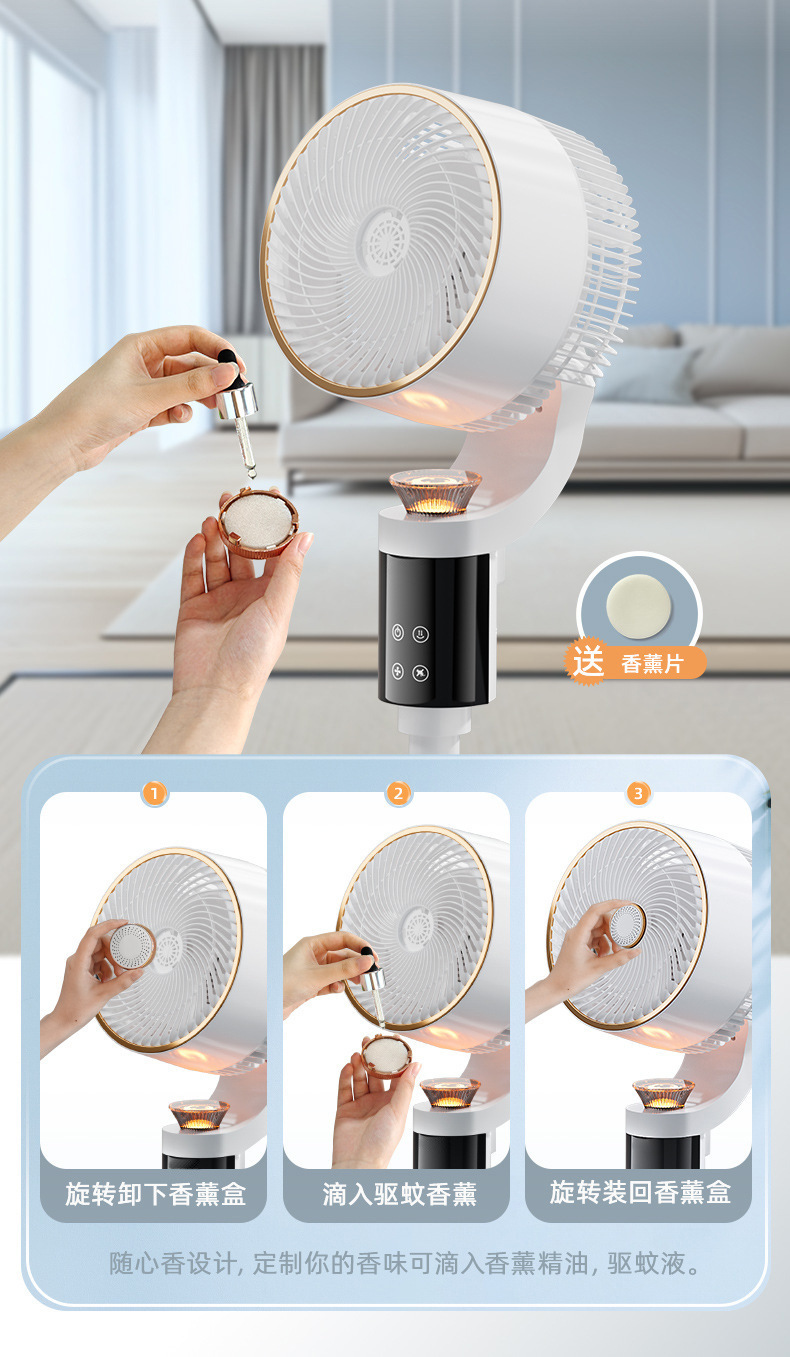 送 香薰片

1
旋转卸下香薰盒

2
滴入驱蚊香薰

3
旋转装回香薰盒

随心香设计, 定制你的香味可滴入香薰精油, 驱蚊液。