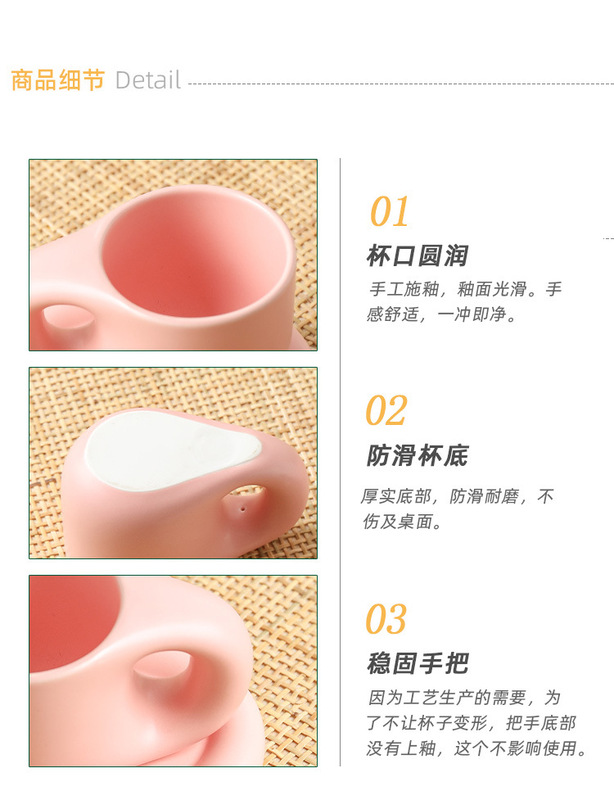 商品细节 Detail

01
杯口圆润
手工施釉，釉面光滑。手感舒适，一冲即净。

02
防滑杯底
厚实底部，防滑耐磨，不伤及桌面。

03
稳固手把
因为工艺生产的需要，为了不让杯子变形，把手底部没有上釉，这个不影响使用。