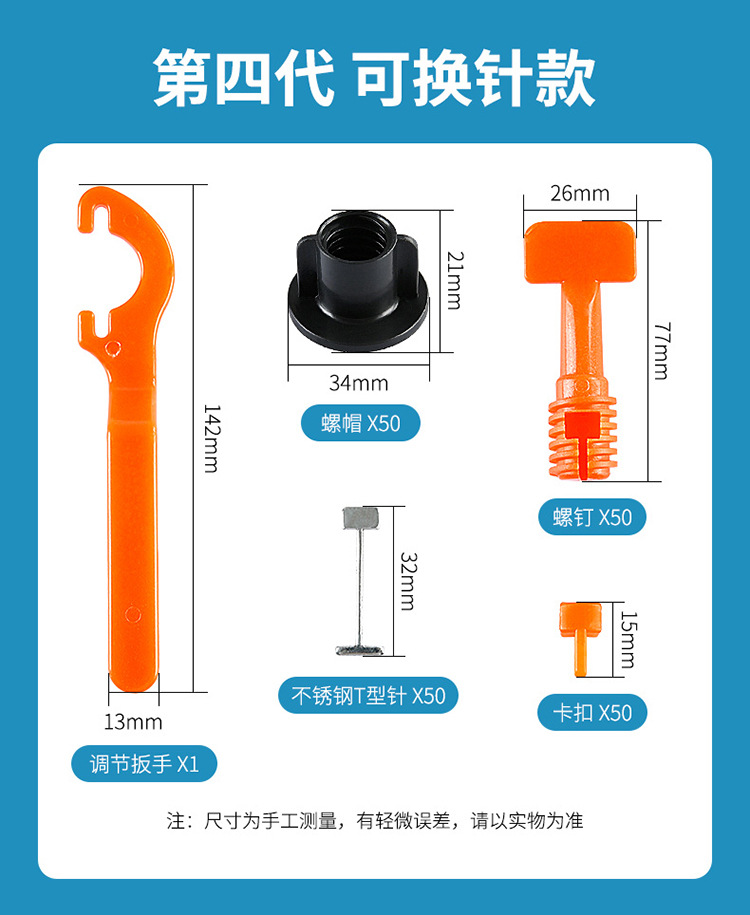 第四代 可换针款

142mm

13mm

调节扳手 X1

21mm

34mm

螺帽 X50

32mm

不锈钢T型针 X50

26mm

77mm

螺钉 X50

15mm

卡扣 X50

注：尺寸为手工测量，有轻微误差，请以实物为准