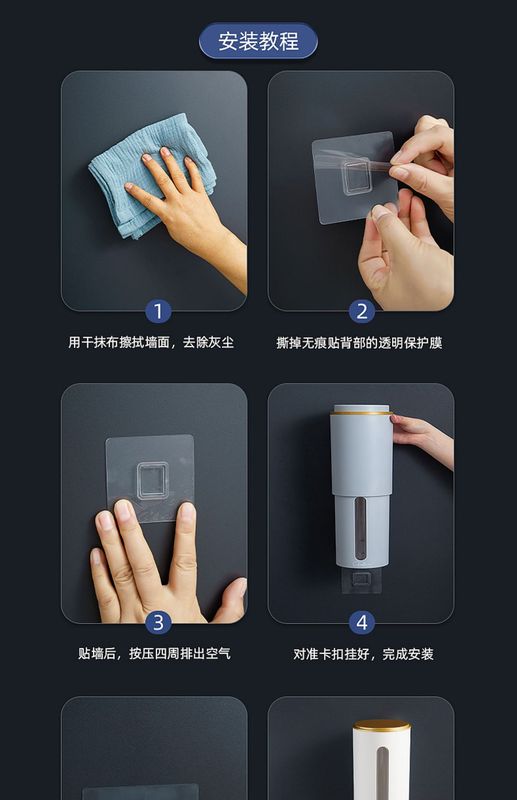 安装教程

1
用干抹布擦拭墙面，去除灰尘

2
撕掉无痕贴背部的透明保护膜

3
贴墙后，按压四周排出空气

4
对准卡扣挂好，完成安装