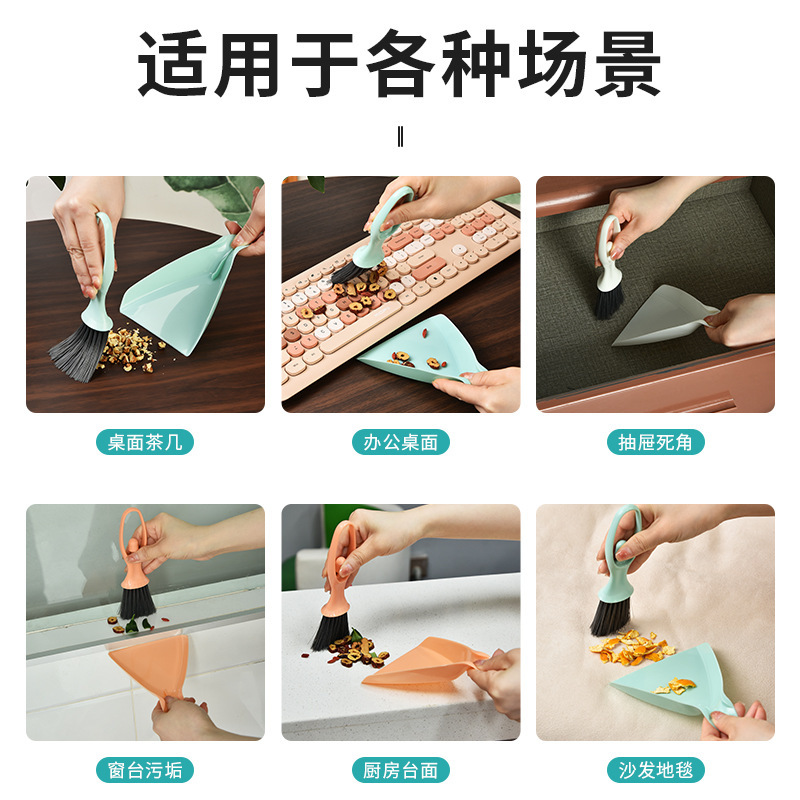 适用于各种场景

桌面茶几

办公桌面

抽屉死角

窗台污垢

厨房台面

沙发地毯