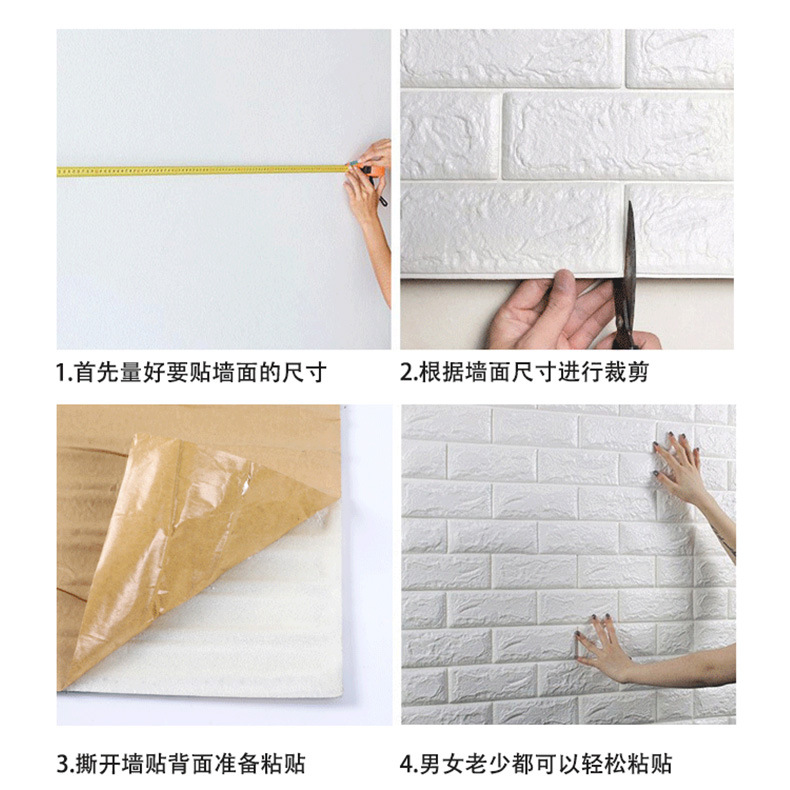 1.首先量好要贴墙面的尺寸

2.根据墙面尺寸进行裁剪

3.撕开墙贴背面准备粘贴

4.男女老少都可以轻松粘贴