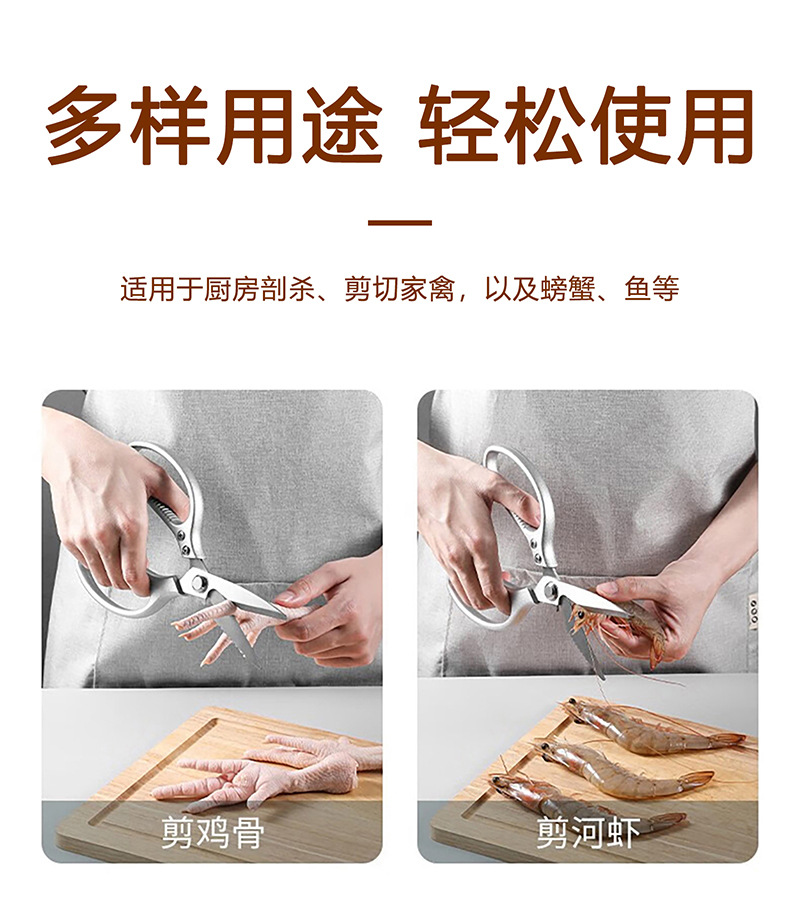 多样用途 轻松使用

适用于厨房剖杀、剪切家禽，以及螃蟹、鱼等

剪鸡骨

剪河虾