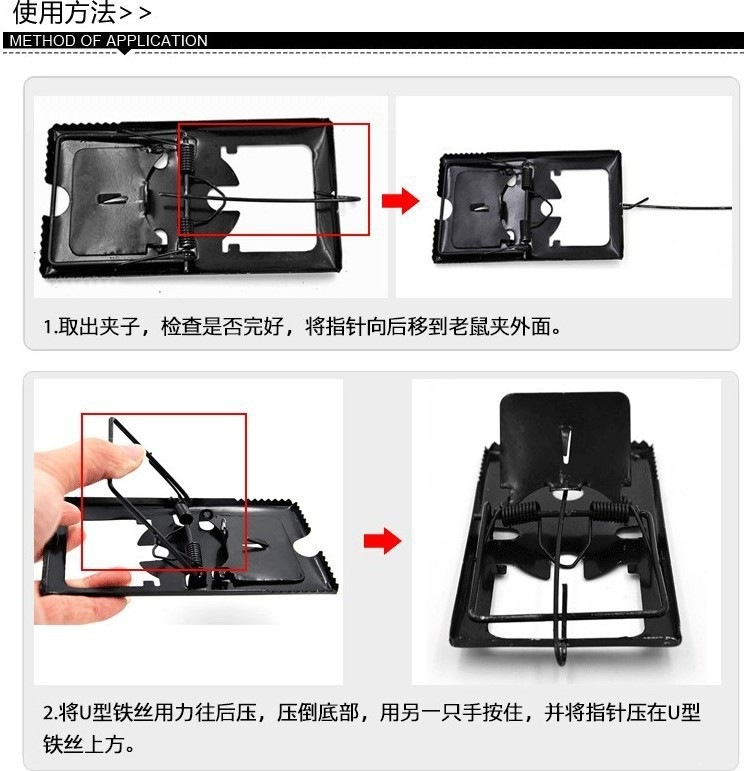 使用方法>>

METHOD OF APPLICATION

1.取出夹子，检查是否完好，将指针向后移到老鼠夹外面。

2.将U型铁丝用力往后压，压倒底部，用另一只手按住，并将指针压在U型铁丝上方。