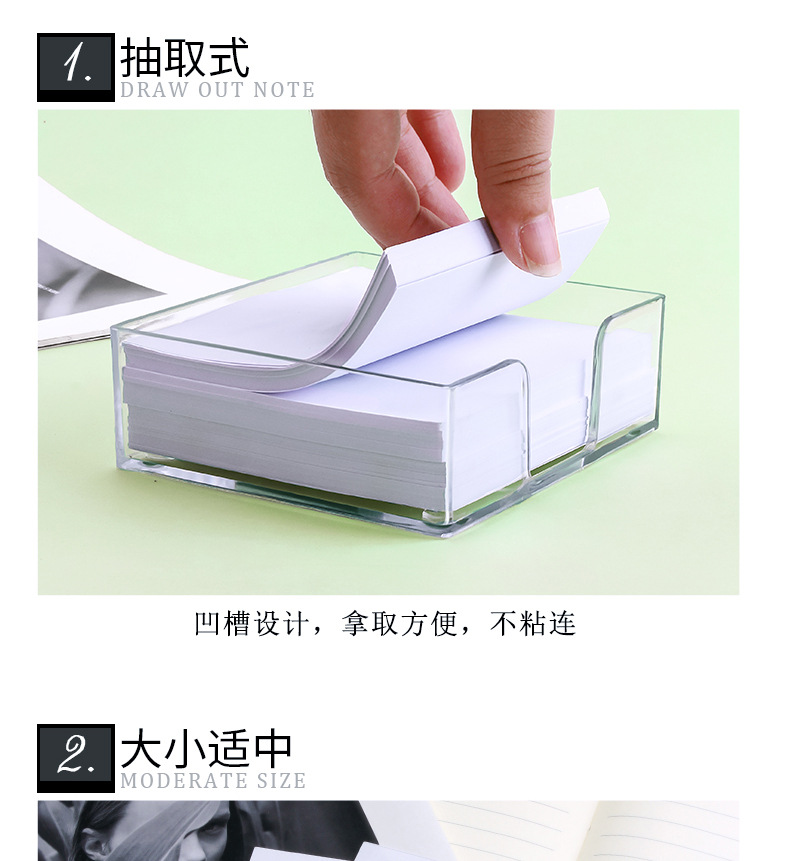 1. 抽取式
DRAW OUT NOTE

凹槽设计，拿取方便，不粘连

2. 大小适中
MODERATE SIZE