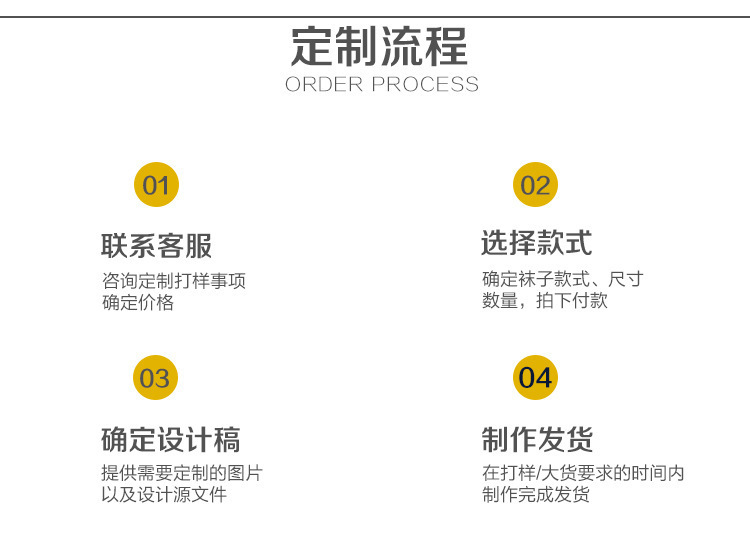 定制流程
ORDER PROCESS

01

联系客服

咨询定制打样事项
确定价格

02

选择款式

确定袜子款式、尺寸
数量，拍下付款

03

确定设计稿

提供需要定制的图片
以及设计源文件

04

制作发货

在打样/大货要求的时间内
制作完成发货