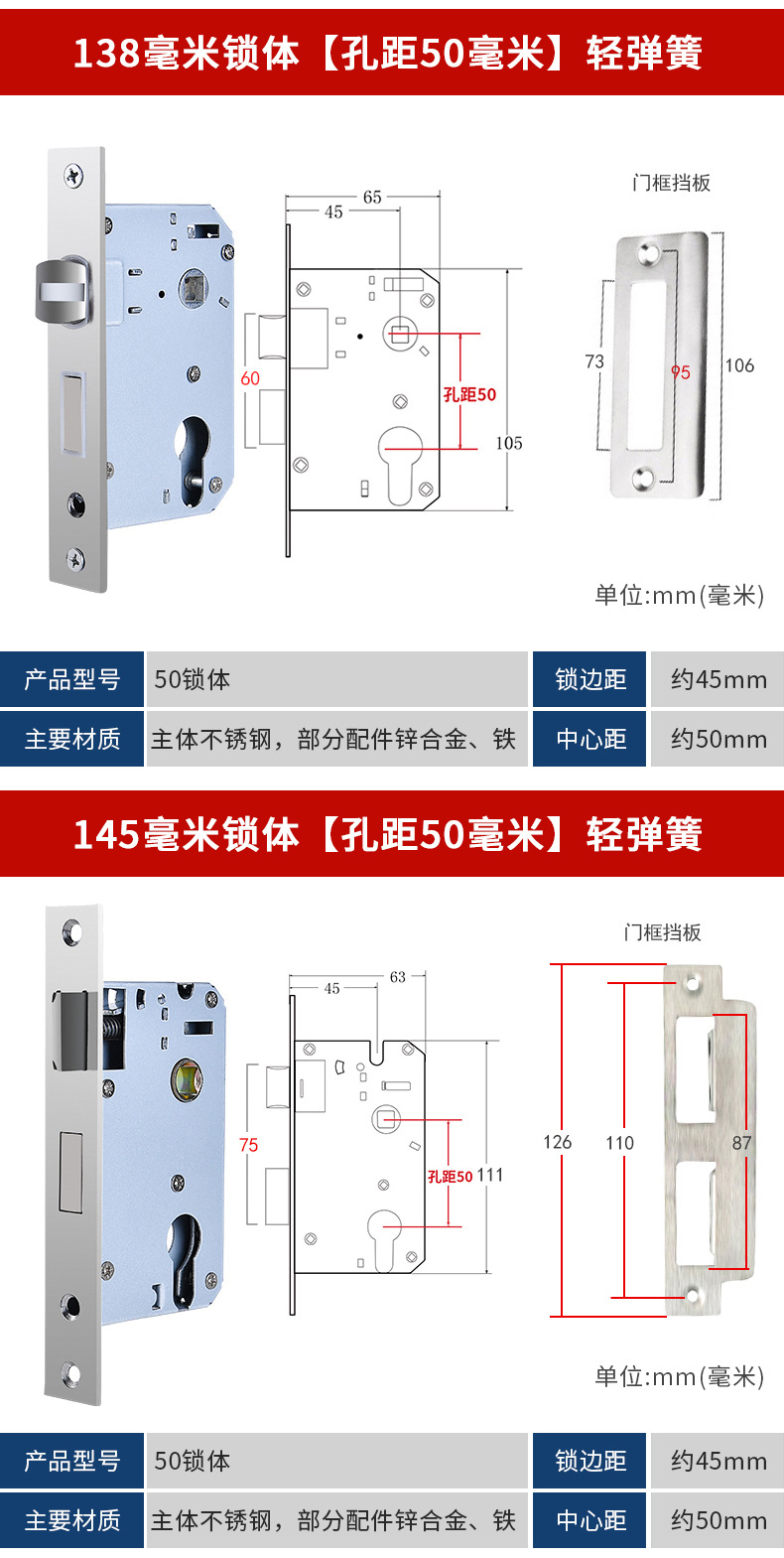 138毫米锁体【孔距50毫米】轻弹簧

65
45
60
孔距50
105

门框挡板
73
95
106

单位:mm(毫米)

| 产品型号 | 50锁体 | 锁边距 | 约45mm |
|---|---|---|---|
| 主要材质 | 主体不锈钢，部分配件锌合金、铁 | 中心距 | 约50mm |

145毫米锁体【孔距50毫米】轻弹簧

45
63
75
孔距50
111

门框挡板
126
110
87

单位:mm(毫米)

| 产品型号 | 50锁体 | 锁边距 | 约45mm |
|---|---|---|---|
| 主要材质 | 主体不锈钢，部分配件锌合金、铁 | 中心距 | 约50mm |