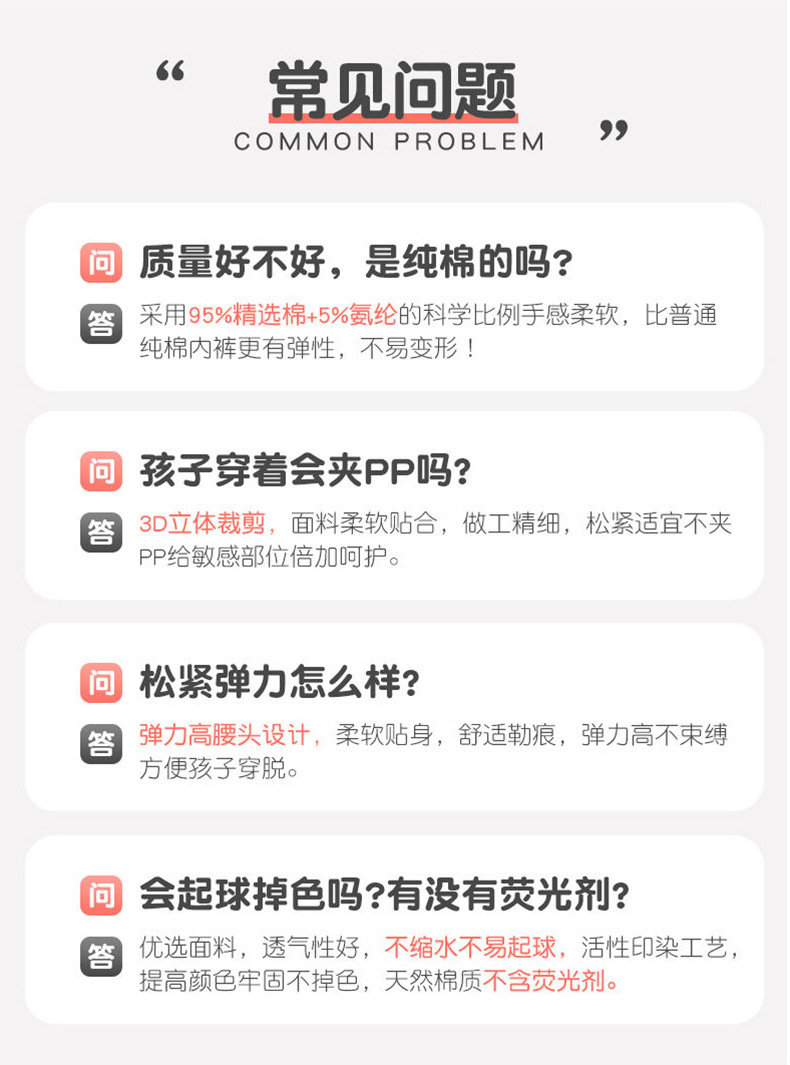 “ 常见问题
COMMON PROBLEM ”

问 质量好不好，是纯棉的吗？

答 采用95%精选棉+5%氨纶的科学比例手感柔软，比普通纯棉内裤更有弹性，不易变形！

问 孩子穿着会夹PP吗？

答 3D立体裁剪，面料柔软贴合，做工精细，松紧适宜不夹PP给敏感部位倍加呵护。

问 松紧弹力怎么样？

答 弹力高腰头设计，柔软贴身，舒适勒痕，弹力高不束缚方便孩子穿脱。

问 会起球掉色吗？有没有荧光剂？

答 优选面料，透气性好，不缩水不易起球，活性印染工艺，提高颜色牢固不掉色，天然棉质不含荧光剂。