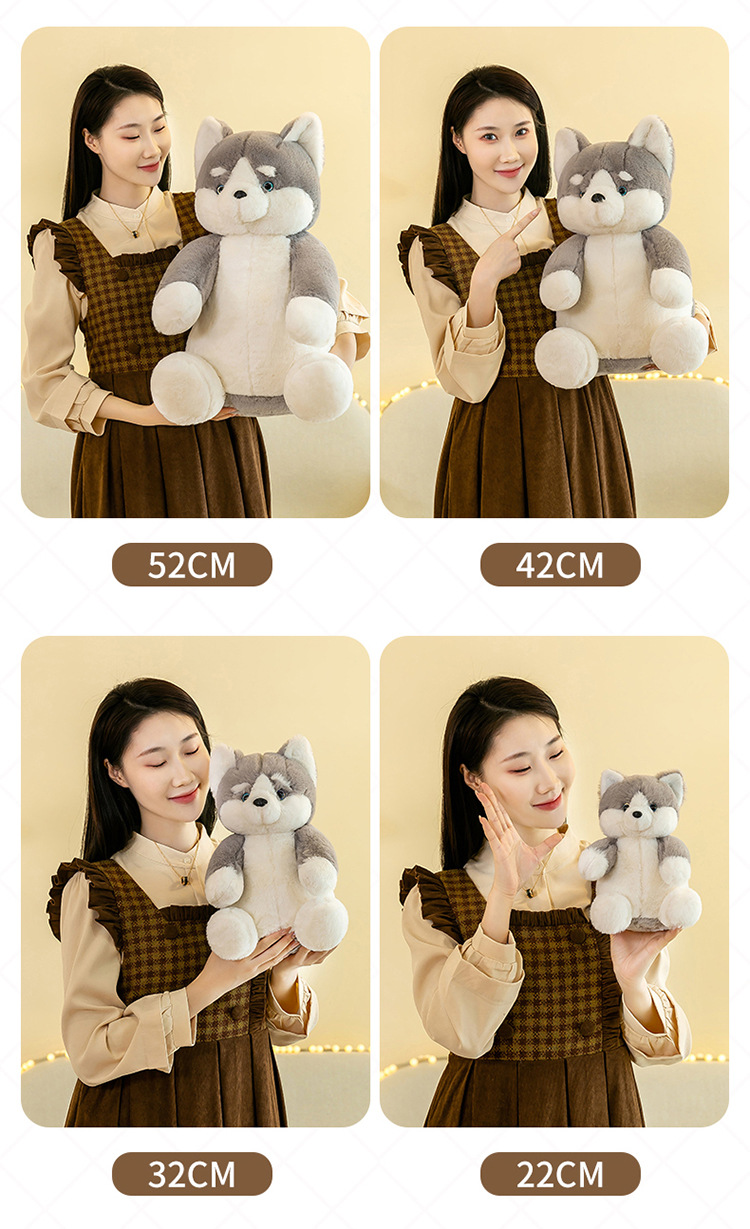 52CM

42CM

32CM

22CM