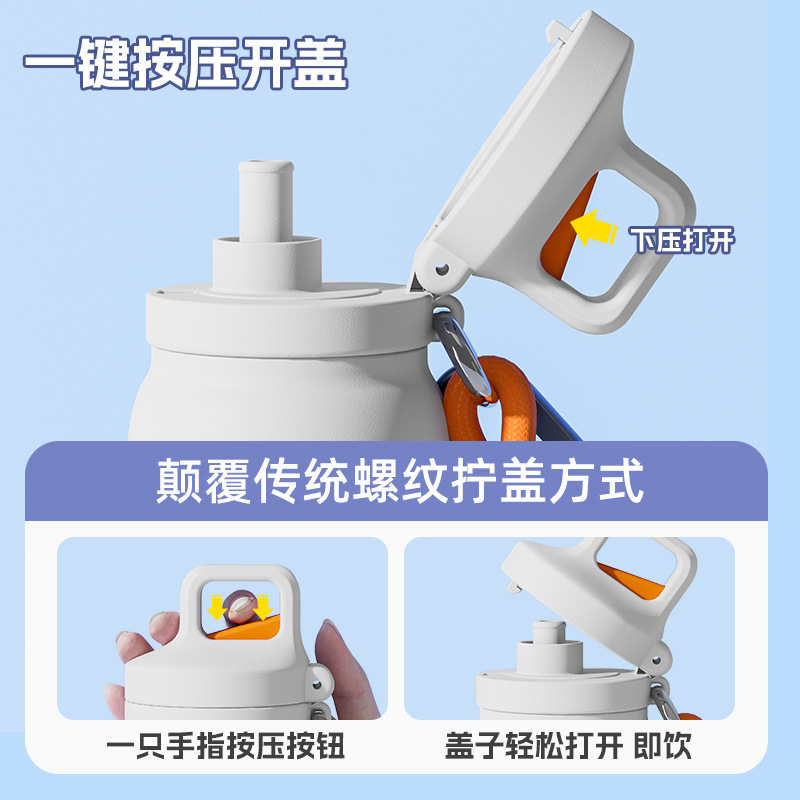 一键按压开盖

下压打开

颠覆传统螺纹拧盖方式

一只手指按压按钮

盖子轻松打开 即饮