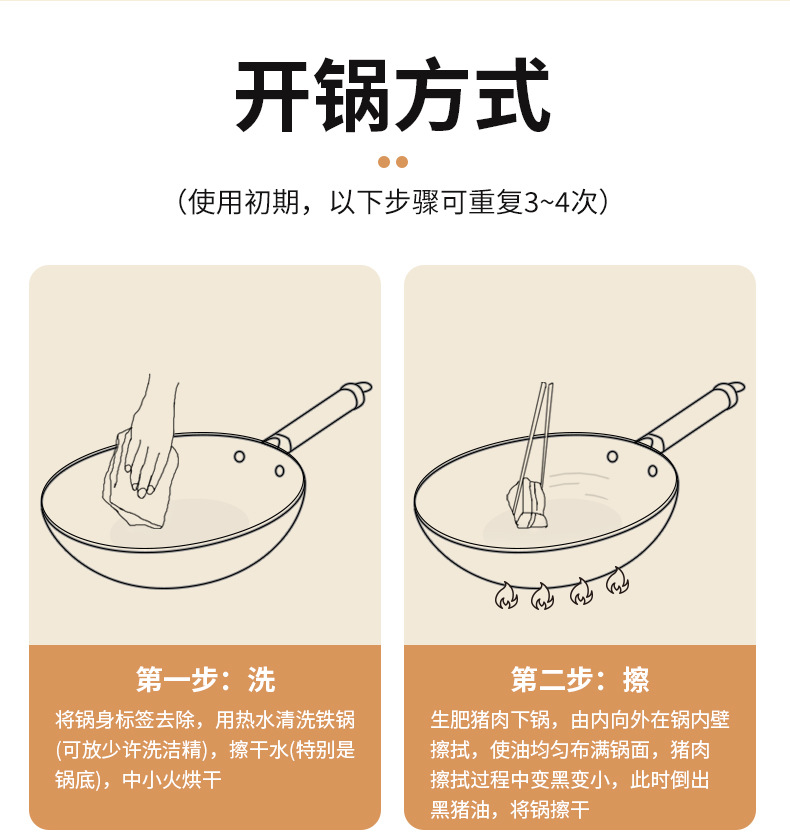 开锅方式

（使用初期，以下步骤可重复3~4次）

第一步：洗

将锅身标签去除，用热水清洗铁锅(可放少许洗洁精)，擦干水(特别是锅底)，中小火烘干

第二步：擦

生肥猪肉下锅，由内向外在锅内壁擦拭，使油均匀布满锅面，猪肉擦拭过程中变黑变小，此时倒出黑猪油，将锅擦干