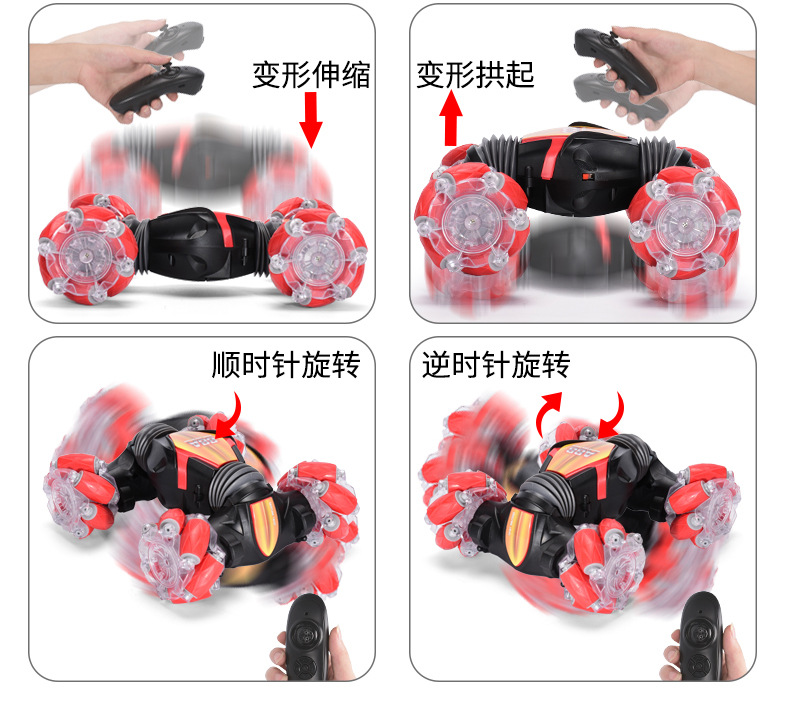 变形伸缩

变形拱起

顺时针旋转

逆时针旋转