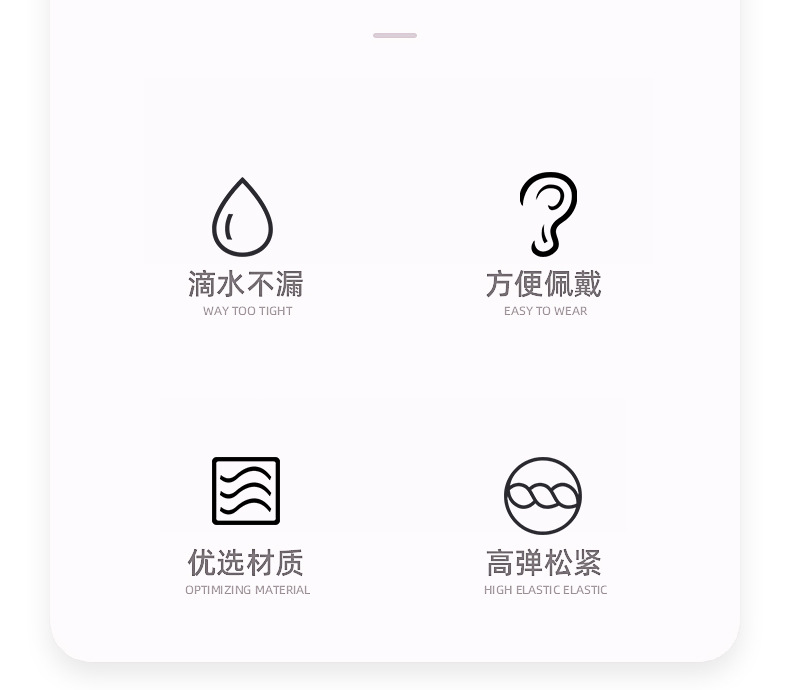 滴水不漏
WAY TOO TIGHT

方便佩戴
EASY TO WEAR

优选材质
OPTIMIZING MATERIAL

高弹松紧
HIGH ELASTIC ELASTIC