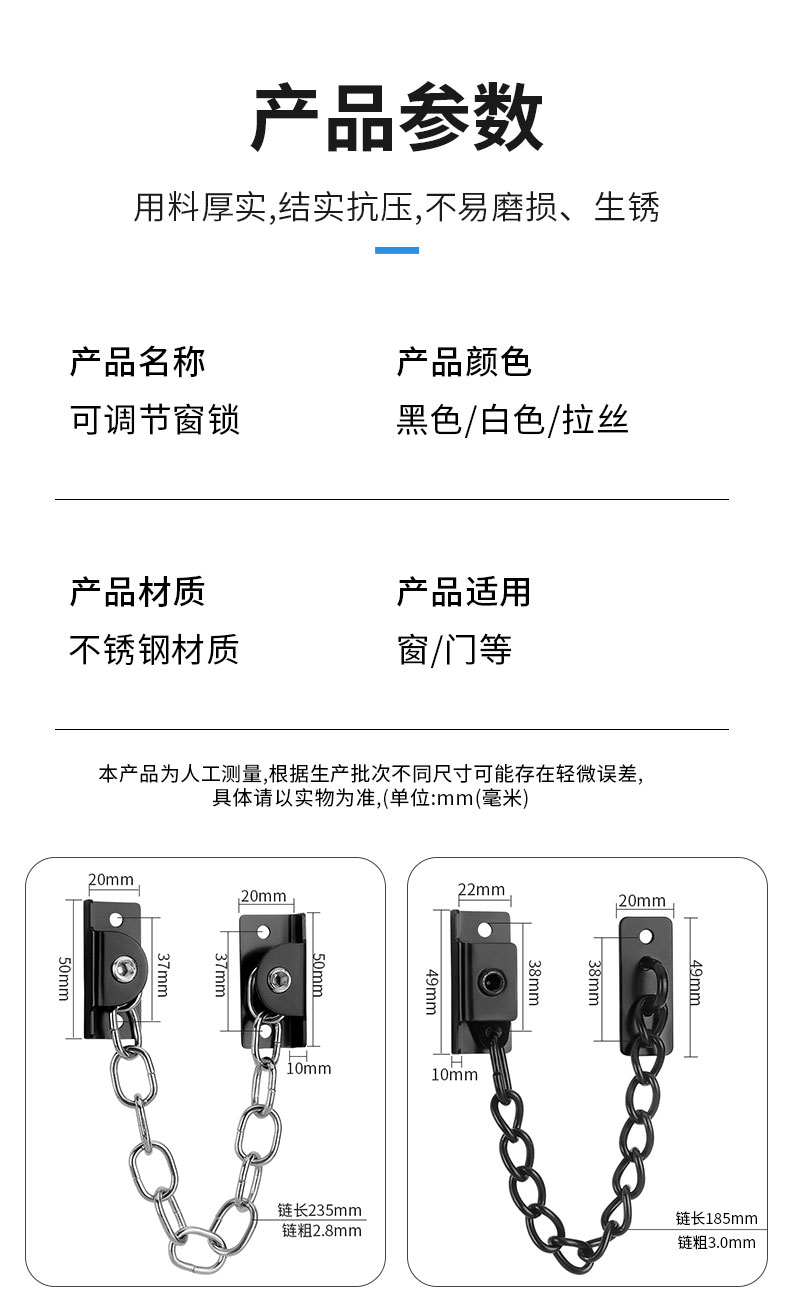 产品参数

用料厚实,结实抗压,不易磨损、生锈

产品名称
可调节窗锁

产品颜色
黑色/白色/拉丝

产品材质
不锈钢材质

产品适用
窗/门等

本产品为人工测量,根据生产批次不同尺寸可能存在轻微误差,具体请以实物为准,(单位:mm(毫米)

20mm
50mm
37mm
20mm
37mm
50mm
10mm
链长235mm
链粗2.8mm

22mm
49mm
38mm
10mm
20mm
38mm
49mm
链长185mm
链粗3.0mm