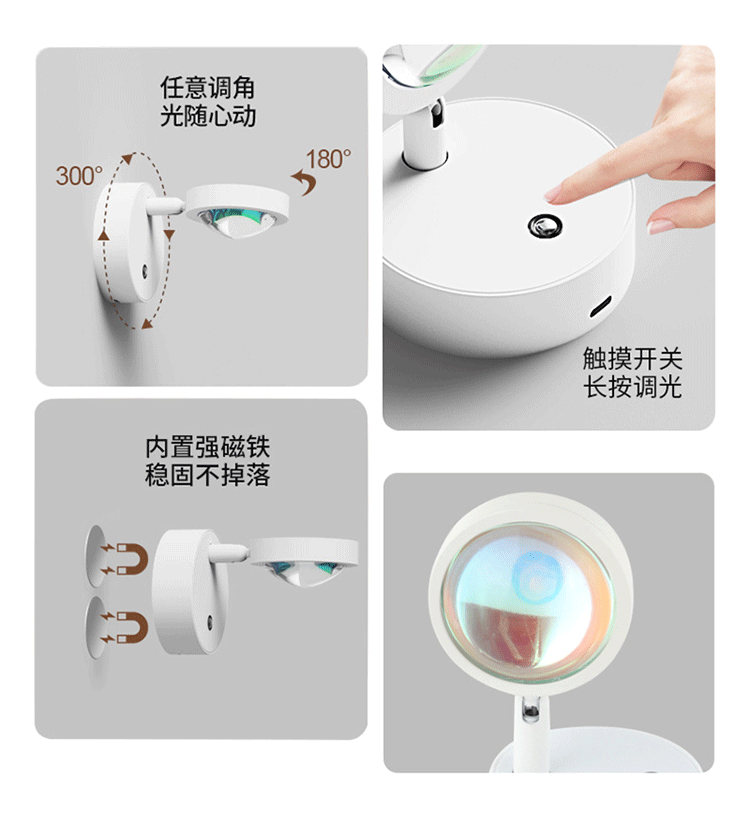 任意调角
光随心动

300°

180°

触摸开关
长按调光

内置强磁铁
稳固不掉落