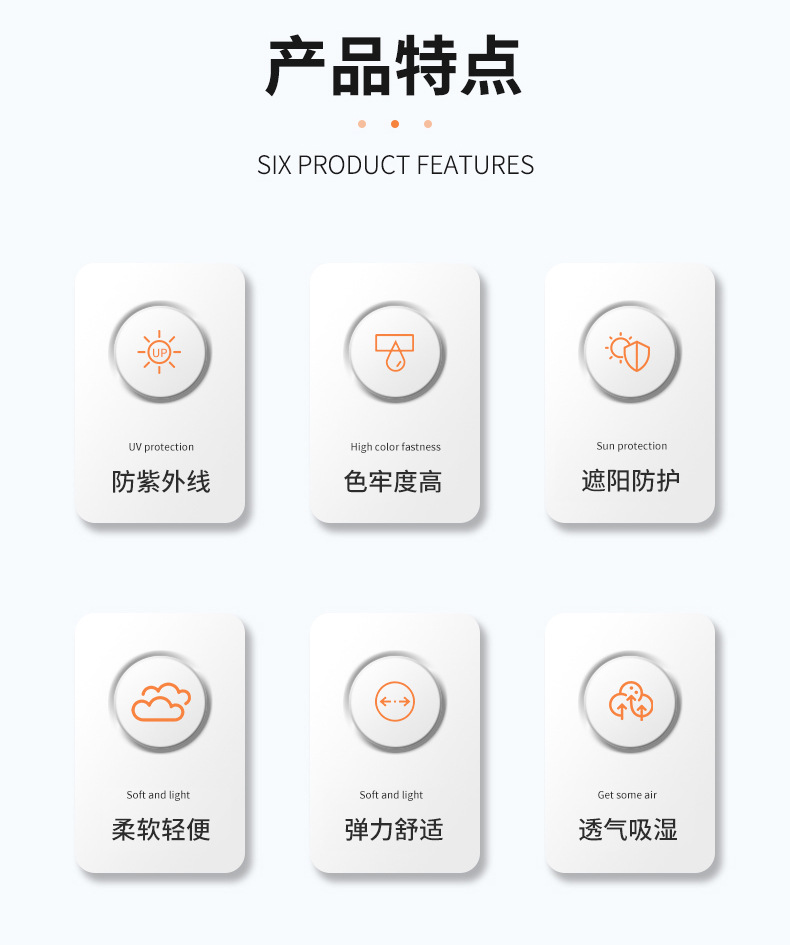 产品特点

SIX PRODUCT FEATURES

UP

UV protection

防紫外线

High color fastness

色牢度高

Sun protection

遮阳防护

Soft and light

柔软轻便

Soft and light

弹力舒适

Get some air

透气吸湿