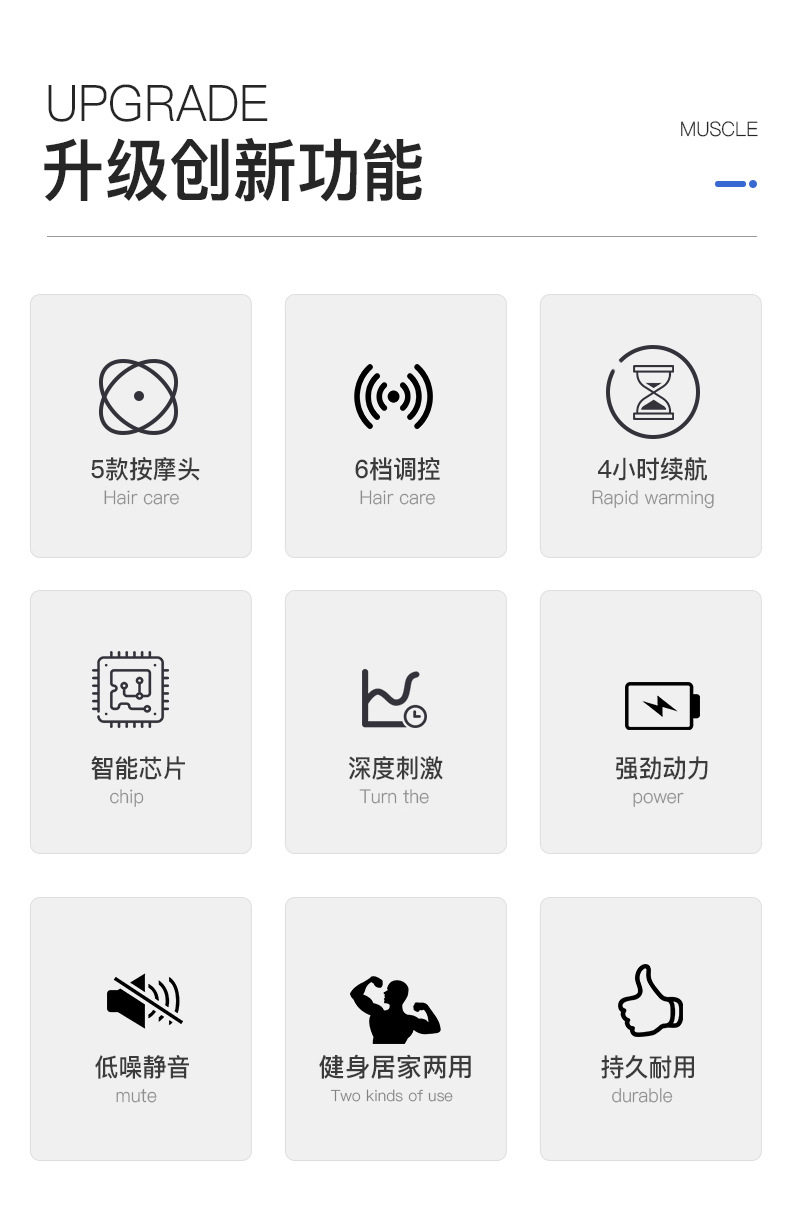 UPGRADE
升级创新功能

MUSCLE

5款按摩头
Hair care

6档调控
Hair care

4小时续航
Rapid warming

智能芯片
chip

深度刺激
Turn the

强劲动力
power

低噪静音
mute

健身居家两用
Two kinds of use

持久耐用
durable