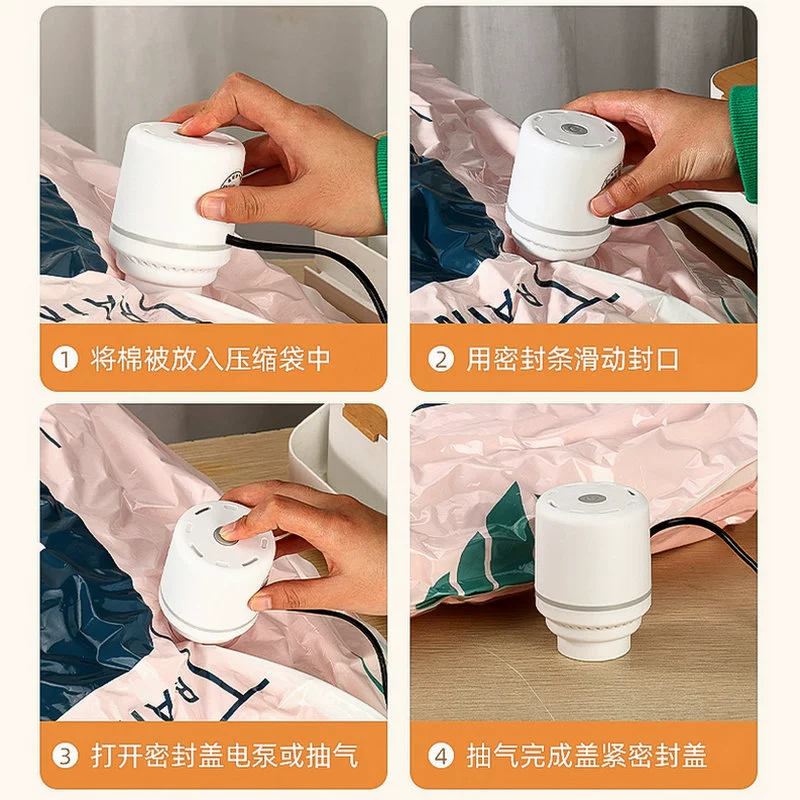 1 将棉被放入压缩袋中

2 用密封条滑动封口

3 打开密封盖电泵或抽气

4 抽气完成盖紧密封盖