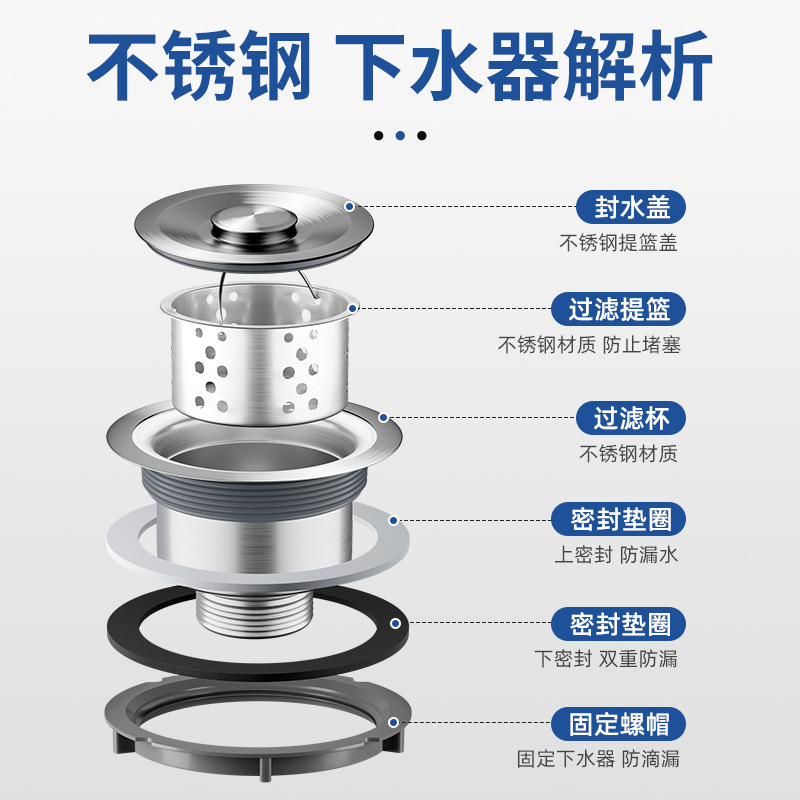 不锈钢 下水器解析

封水盖
不锈钢提篮盖

过滤提篮
不锈钢材质 防止堵塞

过滤杯
不锈钢材质

密封垫圈
上密封 防漏水

密封垫圈
下密封 双重防漏

固定螺帽
固定下水器 防滴漏