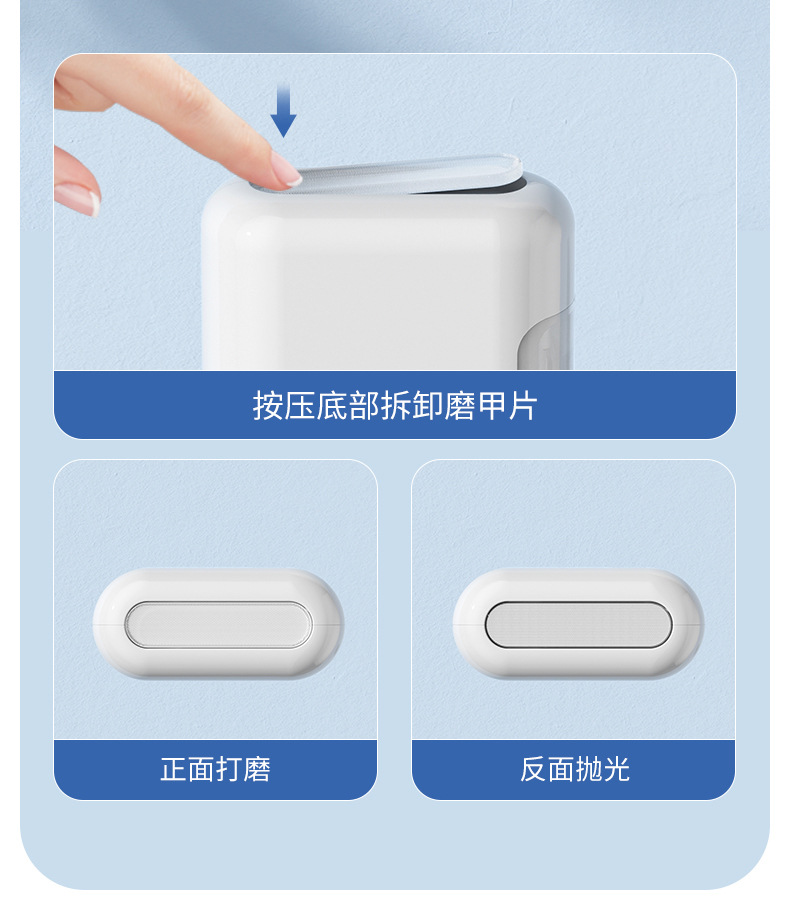 按压底部拆卸磨甲片

正面打磨

反面抛光