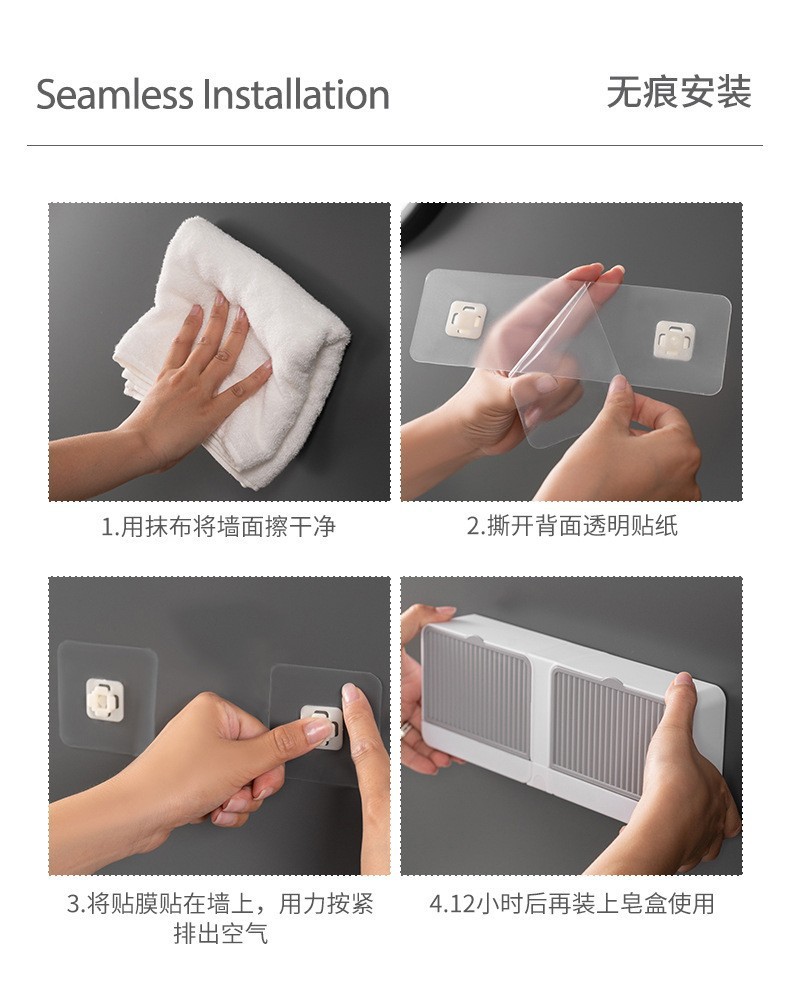 Seamless Installation

无痕安装

1.用抹布将墙面擦干净

2.撕开背面透明贴纸

3.将贴膜贴在墙上，用力按紧排出空气

4.12小时后再装上皂盒使用