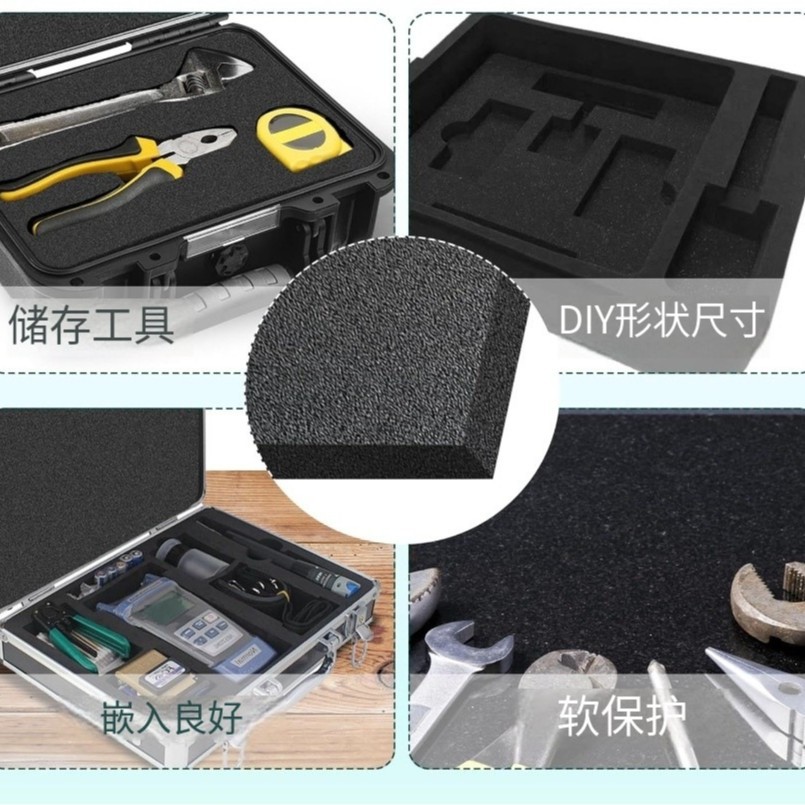 储存工具

DIY形状尺寸

嵌入良好

软保护