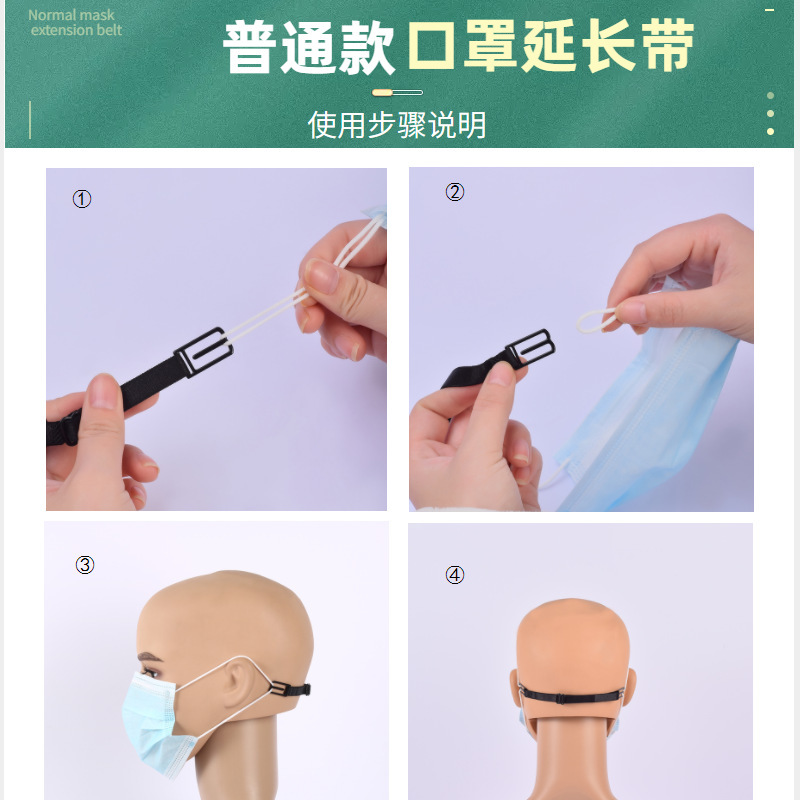 Normal mask extension belt

普通款口罩延长带

使用步骤说明

①

②

③

④