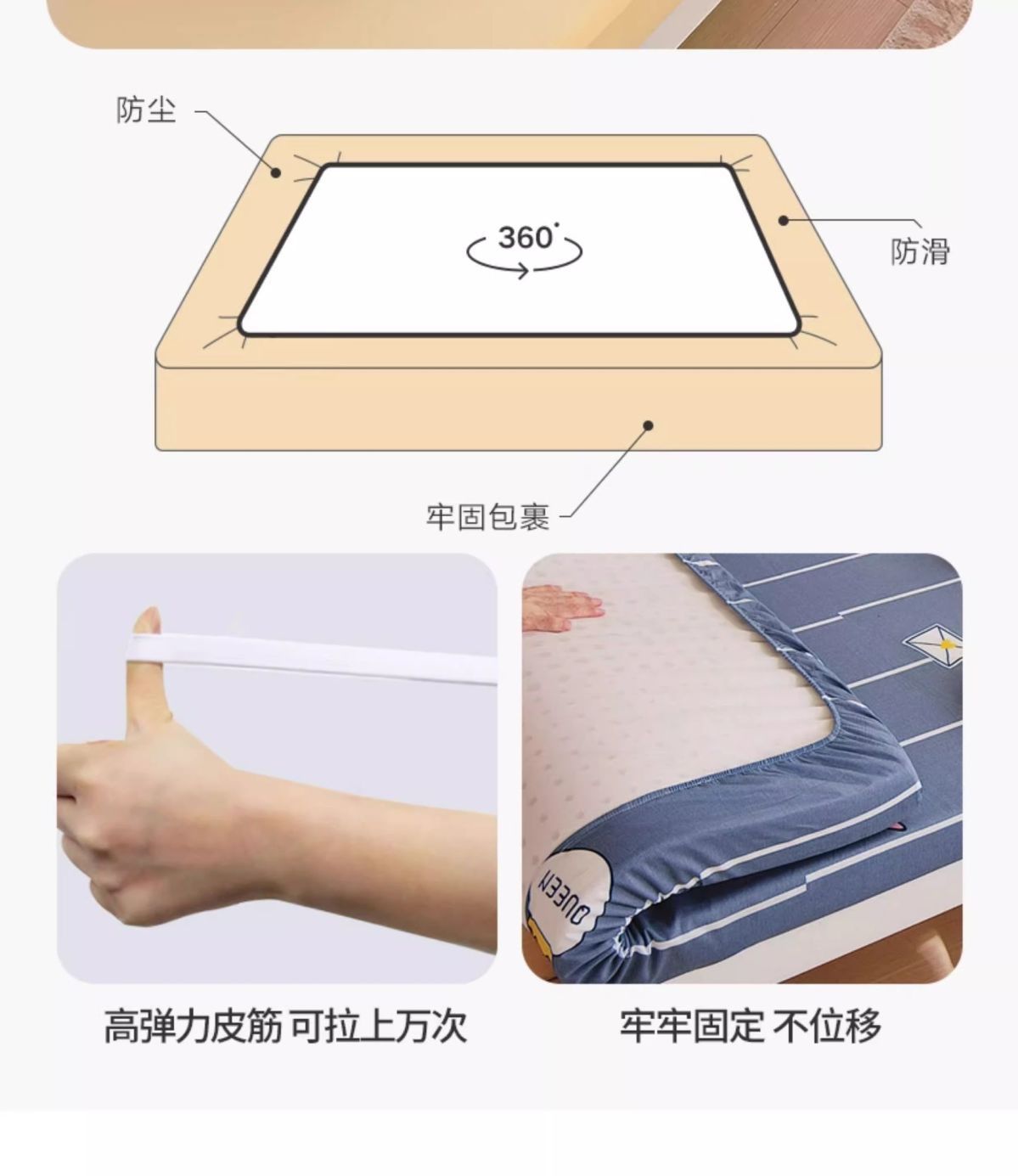 防尘

360°

防滑

牢固包裹

QUEEN

高弹力皮筋 可拉上万次

牢牢固定 不位移