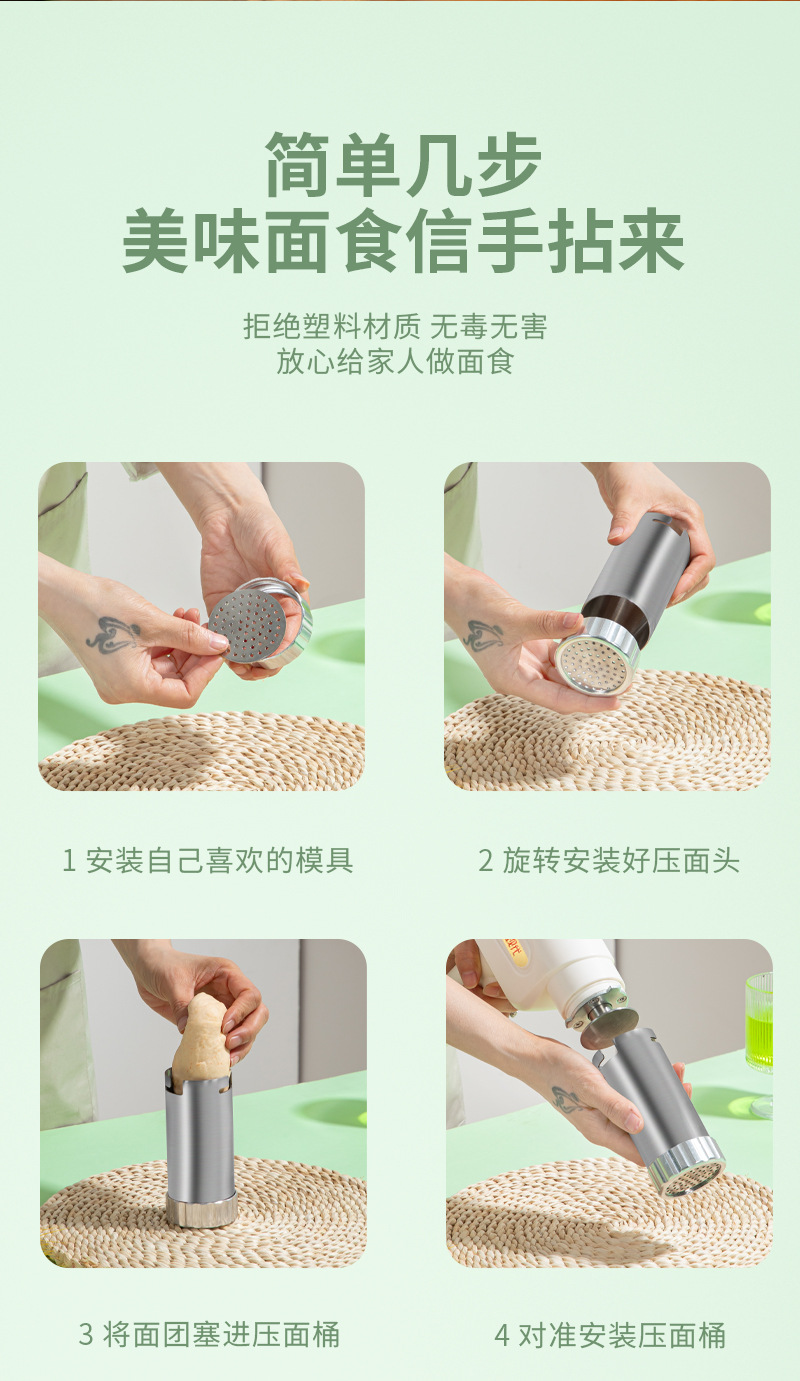 简单几步
美味面食信手拈来

拒绝塑料材质 无毒无害
放心给家人做面食

1 安装自己喜欢的模具

2 旋转安装好压面头

3 将面团塞进压面桶

4 对准安装压面桶