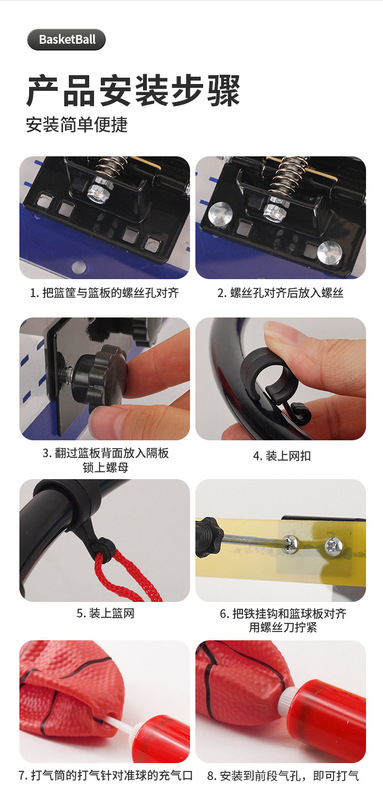 BasketBall

产品安装步骤

安装简单便捷

1. 把篮筐与篮板的螺丝孔对齐

2. 螺丝孔对齐后放入螺丝

3. 翻过篮板背面放入隔板锁上螺母

4. 装上网扣

5. 装上篮网

6. 把铁挂钩和篮球板对齐用螺丝刀拧紧

7. 打气筒的打气针对准球的充气口

8. 安装到前段气孔，即可打气