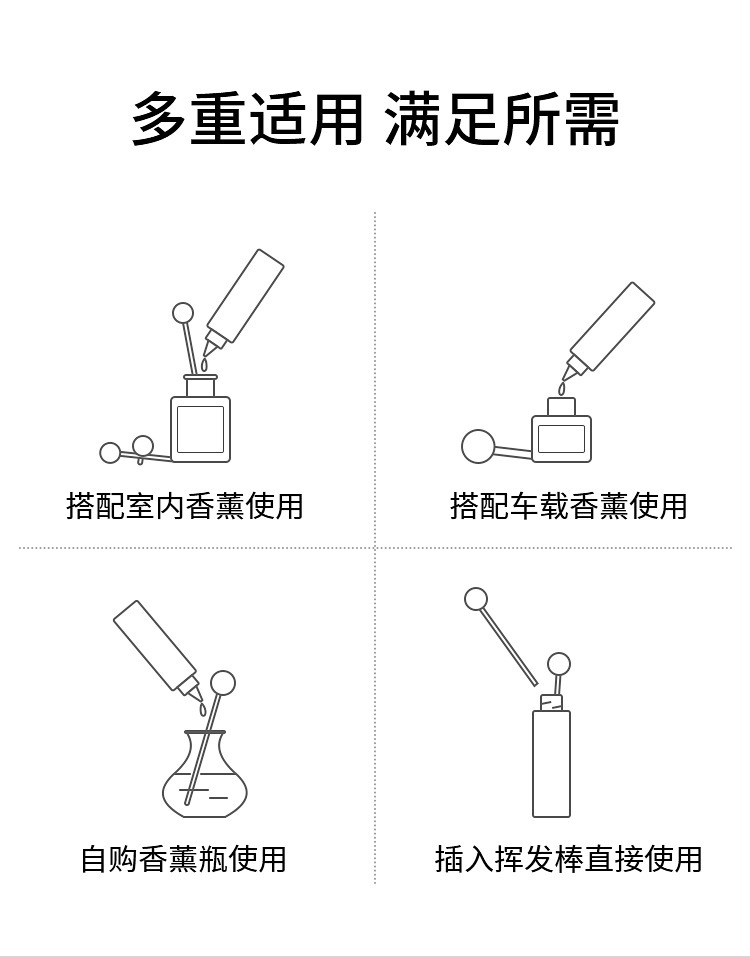 多重适用 满足所需

搭配室内香薰使用

搭配车载香薰使用

自购香薰瓶使用

插入挥发棒直接使用