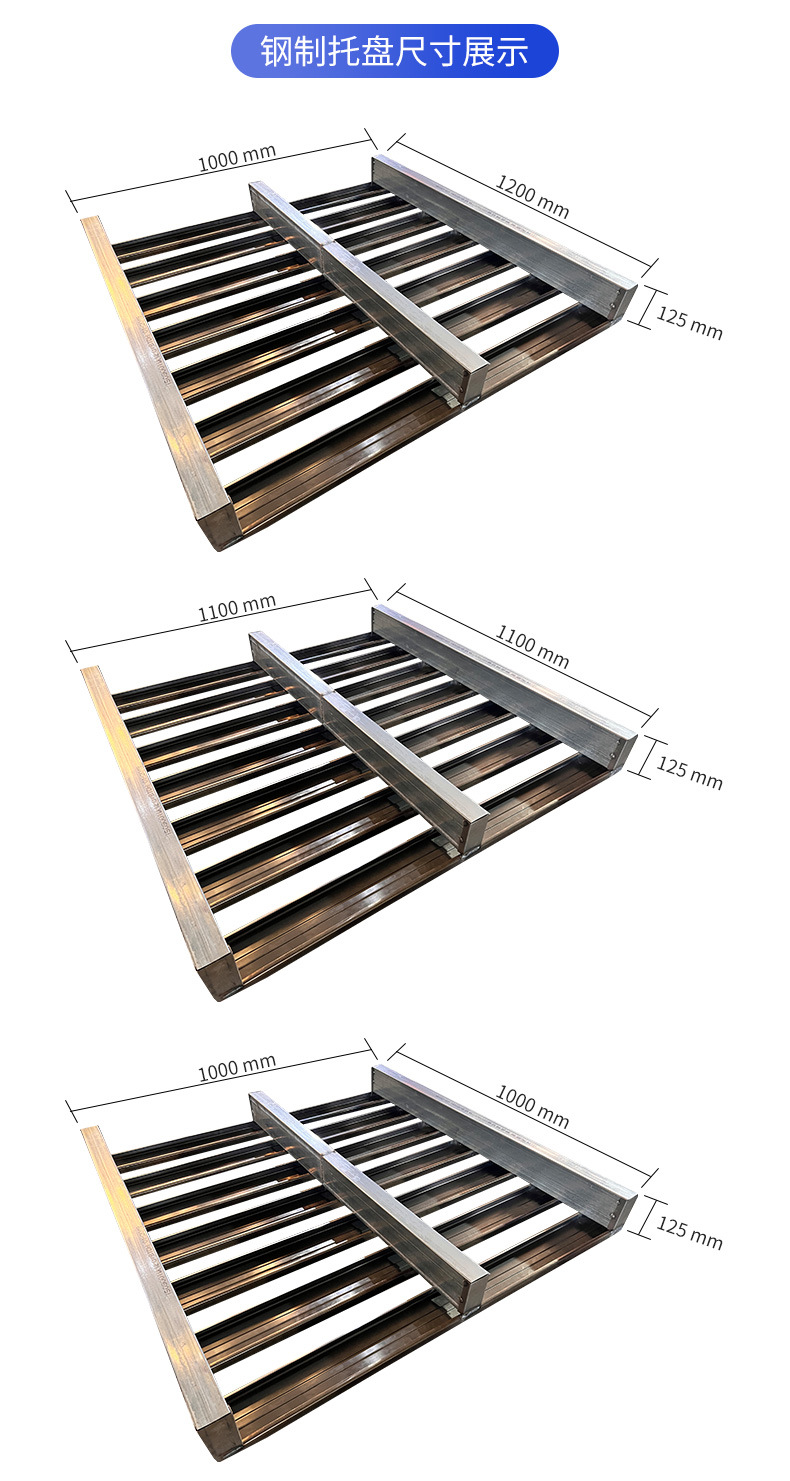 钢制托盘尺寸展示

1000 mm
1200 mm
125 mm

1100 mm
1100 mm
125 mm

1000 mm
1000 mm
125 mm