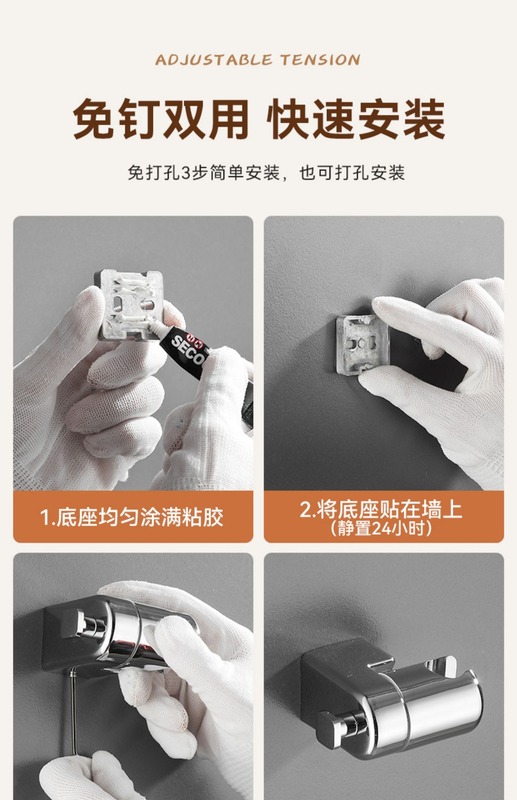 ADJUSTABLE TENSION

免钉双用 快速安装

免打孔3步简单安装，也可打孔安装

SECO

1.底座均匀涂满粘胶

2.将底座贴在墙上
(静置24小时)