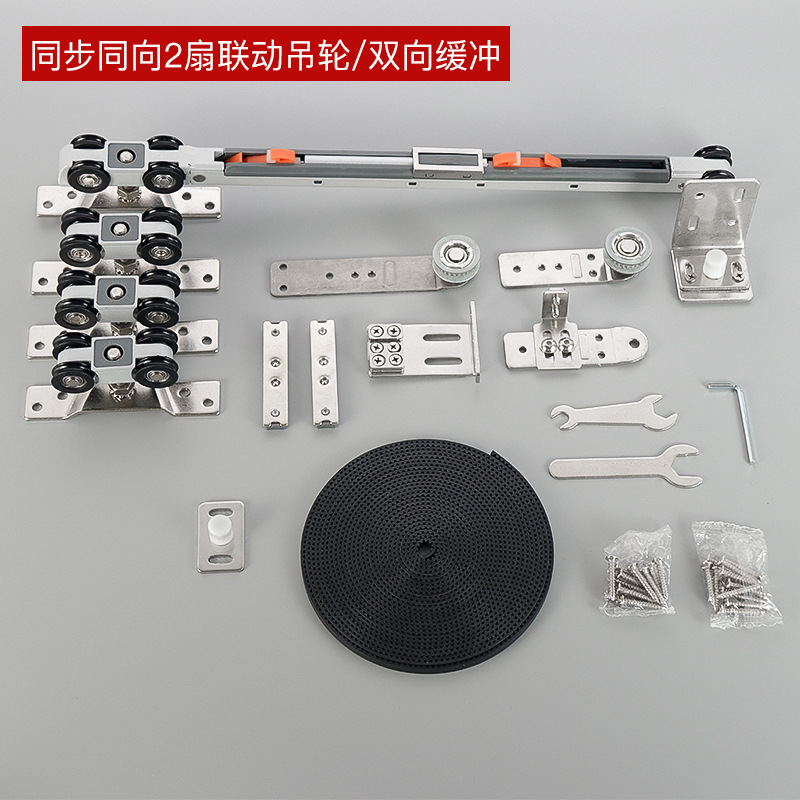 同步同向2扇联动吊轮/双向缓冲