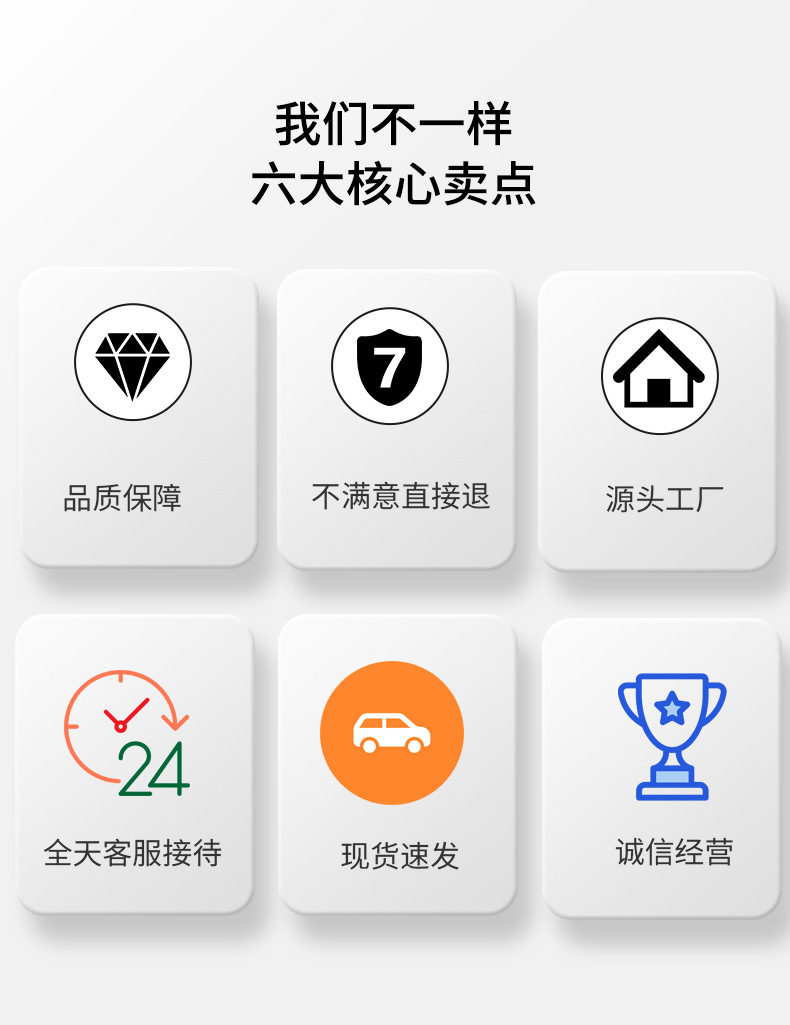 我们不一样
六大核心卖点

7

品质保障

不满意直接退

源头工厂

24

全天客服接待

现货速发

诚信经营