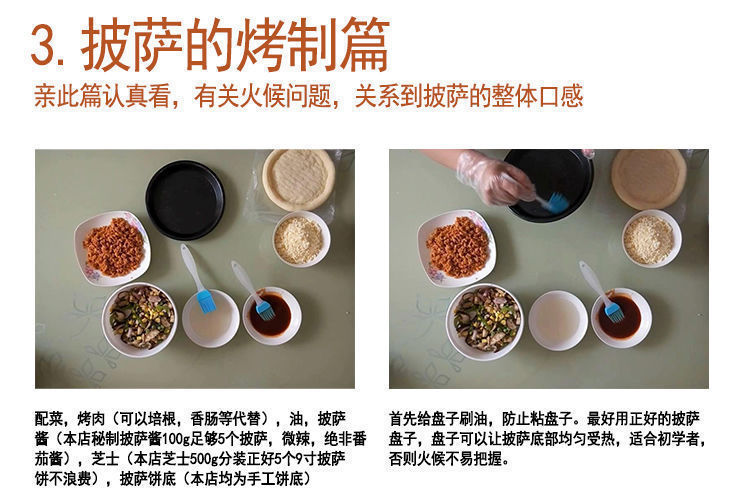 3. 披萨的烤制篇

亲此篇认真看，有关火候问题，关系到披萨的整体口感

配菜，烤肉（可以培根，香肠等代替），油，披萨酱（本店秘制披萨酱100g足够5个披萨，微辣，绝非番茄酱），芝士（本店芝士500g分装正好5个9寸披萨饼不浪费），披萨饼底（本店均为手工饼底）

首先给盘子刷油，防止粘盘子。最好用正好的披萨盘子，盘子可以让披萨底部均匀受热，适合初学者，否则火候不易把握。